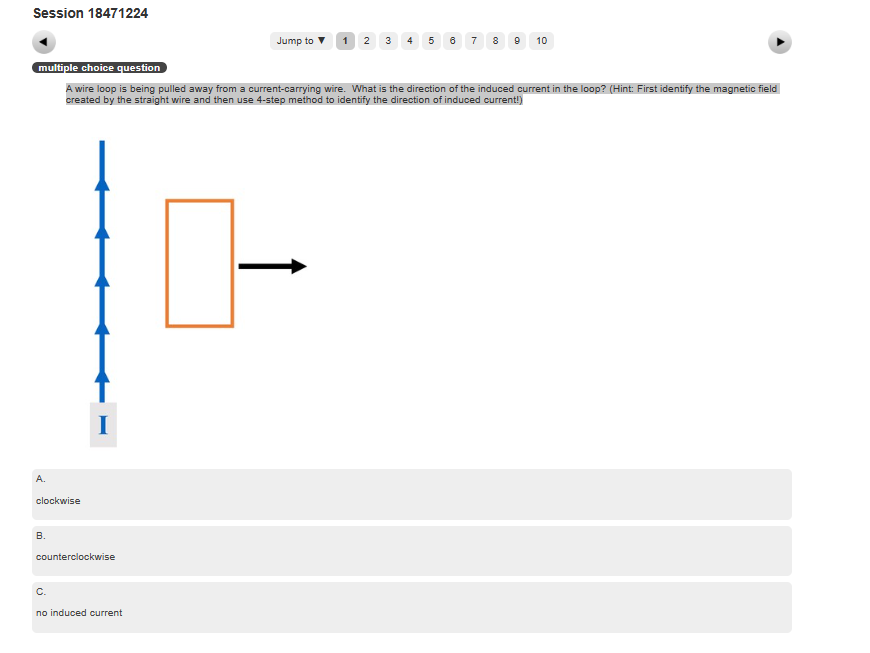 Session 18471224

Jump to ▼ 1 2 3 4 5 6 7 8 9 10

multiple choice question

A wire loop is being pulled away from a current-carrying wire. What is the direction of the induced current in the loop? (Hint: First identify the magnetic field created by the straight wire and then use 4-step method to identify the direction of induced current!)

I

A.
clockwise

B.
counterclockwise

C.
no induced current