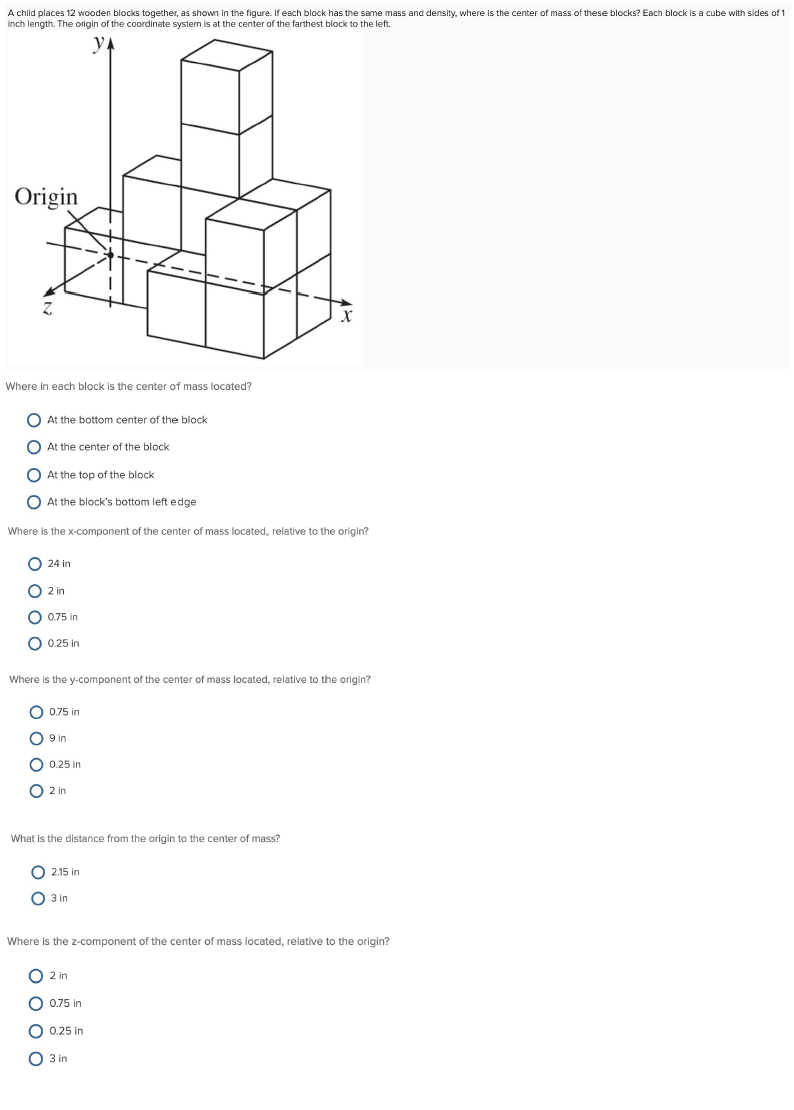 A child places 12 wooden blocks together, as shown in the figure. If each block has the same mass and density, where is the center of mass of these blocks? Each block is a cube with sides of 1 inch length. The origin of the coordinate system is at the center of the farthest block to the left.

y

Origin

z

x

Where in each block is the center of mass located?

At the bottom center of the block

At the center of the block

At the top of the block

At the block's bottom left edge

Where is the x-component of the center of mass located, relative to the origin?

24 in

2 in

0.75 in

0.25 in

Where is the y-component of the center of mass located, relative to the origin?

0.75 in

9 in

0.25 in

2 in

What is the distance from the origin to the center of mass?

2.15 in

3 in

Where is the z-component of the center of mass located, relative to the origin?

2 in

0.75 in

0.25 in

3 in