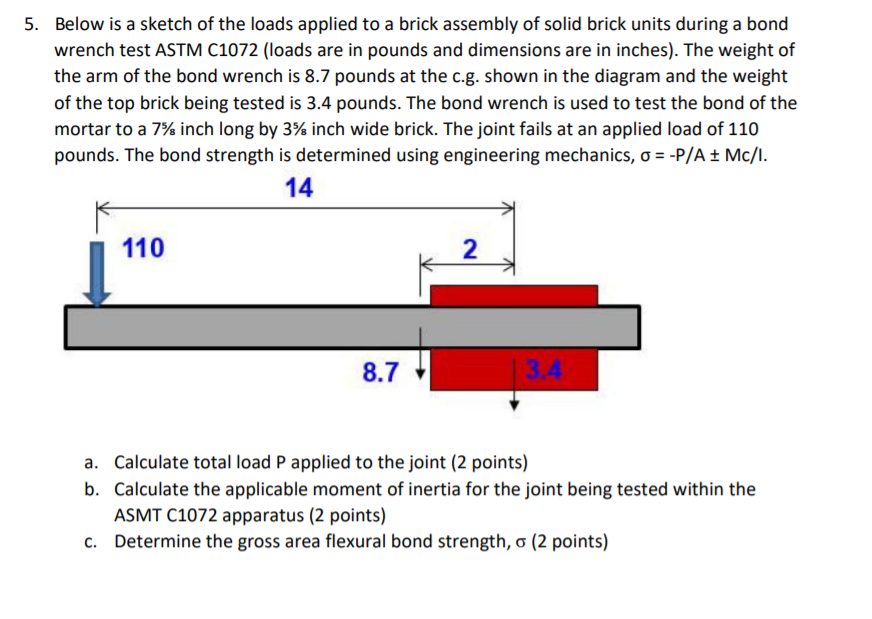 5. Below is a sketch of the loads applied to a brick assembly of solid brick units during a bond wrench test ASTM C1072 (loads are in pounds and dimensions are in inches). The weight of the arm of the bond wrench is 8.7 pounds at the c.g. shown in the diagram and the weight of the top brick being tested is 3.4 pounds. The bond wrench is used to test the bond of the mortar to a 7⅝ inch long by 3⅝ inch wide brick. The joint fails at an applied load of 110 pounds. The bond strength is determined using engineering mechanics, σ = -P/A ± Mc/I.

14

110

2

8.7

3.4

a. Calculate total load P applied to the joint (2 points)
b. Calculate the applicable moment of inertia for the joint being tested within the ASMT C1072 apparatus (2 points)
c. Determine the gross area flexural bond strength, σ (2 points)