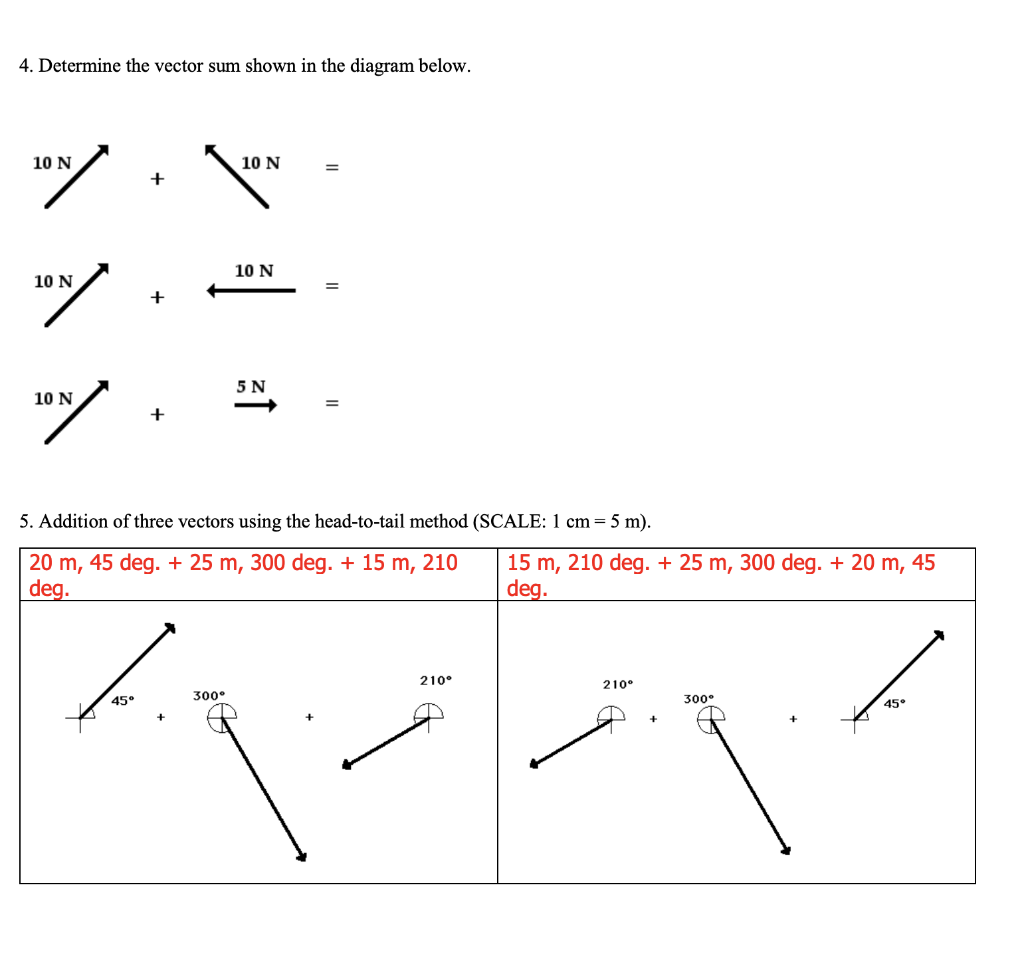 4. Determine the vector sum shown in the diagram below.

10 N + 10 N =

10 N + 10 N =

10 N + 5 N =

5. Addition of three vectors using the head-to-tail method (SCALE: 1 cm = 5 m).

| 20 m, 45 deg. + 25 m, 300 deg. + 15 m, 210 deg. | 15 m, 210 deg. + 25 m, 300 deg. + 20 m, 45 deg. |
|---|---|
| 45° + 300° + 210° | 210° + 300° + 45° |