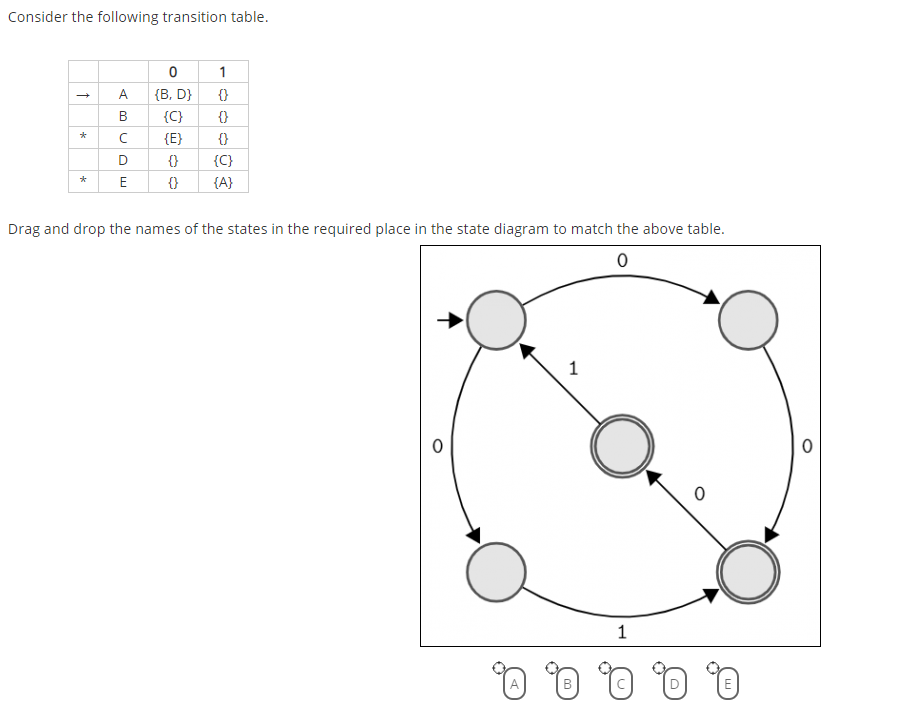 Consider the following transition table.

| | | 0 | 1 |
|---|---|---|---|
| → | A | {B, D} | {} |
| | B | {C} | {} |
| * | C | {E} | {} |
| | D | {} | {C} |
| * | E | {} | {A} |

Drag and drop the names of the states in the required place in the state diagram to match the above table.

0

1

0

0

0

1

A B C D E