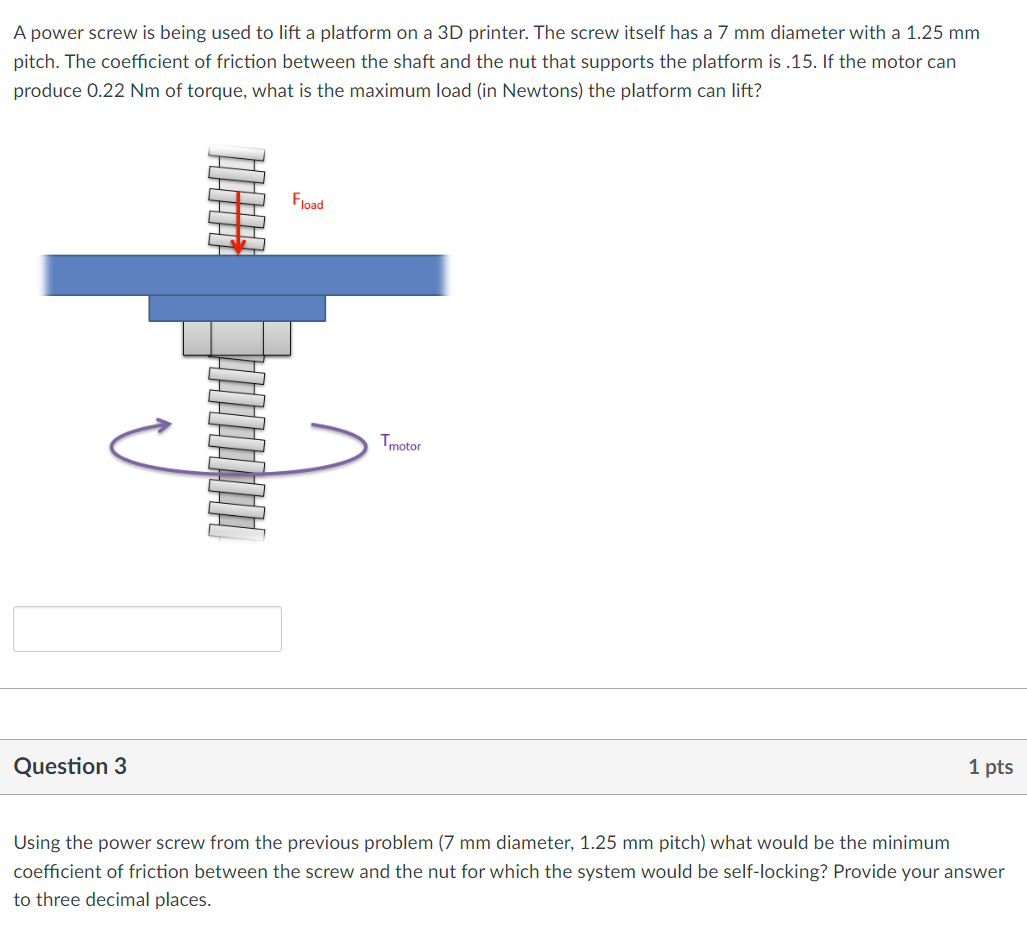 A power screw is being used to lift a platform on a 3D printer. The screw itself has a 7 mm diameter with a 1.25 mm pitch. The coefficient of friction between the shaft and the nut that supports the platform is .15. If the motor can produce 0.22 Nm of torque, what is the maximum load (in Newtons) the platform can lift?

$F_{load}$

$T_{motor}$

Question 3

1 pts

Using the power screw from the previous problem (7 mm diameter, 1.25 mm pitch) what would be the minimum coefficient of friction between the screw and the nut for which the system would be self-locking? Provide your answer to three decimal places.