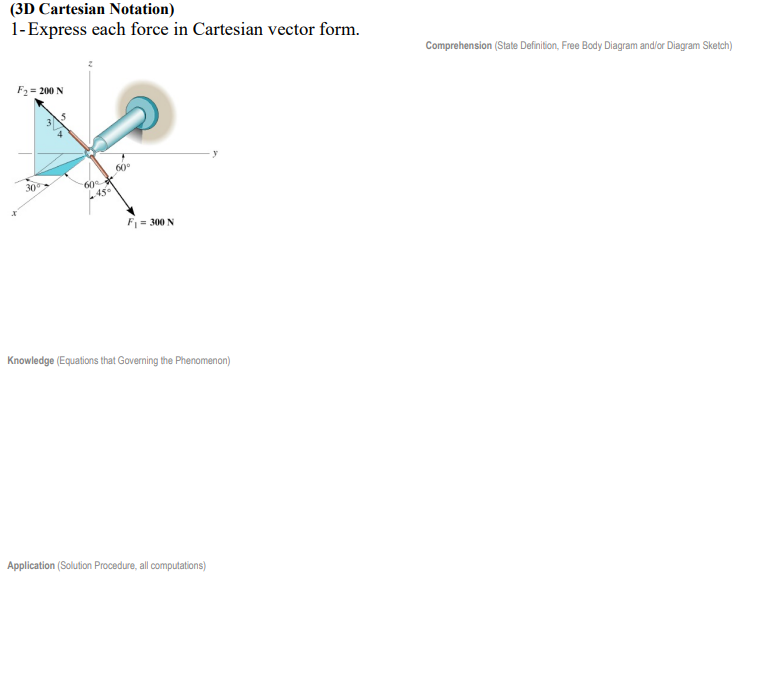 (3D Cartesian Notation)
1-Express each force in Cartesian vector form.

Comprehension (State Definition, Free Body Diagram and/or Diagram Sketch)

$z$
$F_2 = 200$ N
3
5
4
$y$
60°
30°
60°
45°
$x$
$F_1 = 300$ N

Knowledge (Equations that Governing the Phenomenon)

Application (Solution Procedure, all computations)