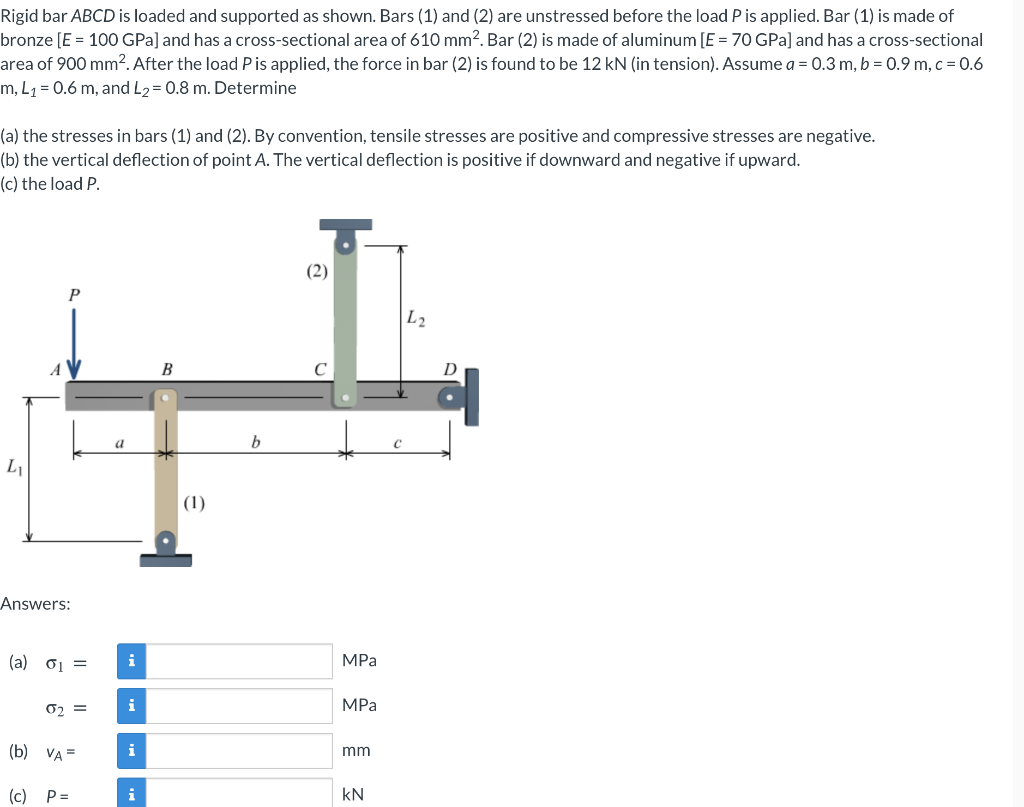 Rigid bar ABCD is loaded and supported as shown. Bars (1) and (2) are unstressed before the load P is applied. Bar (1) is made of bronze [E = 100 GPa] and has a cross-sectional area of 610 mm$^2$. Bar (2) is made of aluminum [E = 70 GPa] and has a cross-sectional area of 900 mm$^2$. After the load P is applied, the force in bar (2) is found to be 12 kN (in tension). Assume a = 0.3 m, b = 0.9 m, c = 0.6 m, $L_1$ = 0.6 m, and $L_2$ = 0.8 m. Determine

(a) the stresses in bars (1) and (2). By convention, tensile stresses are positive and compressive stresses are negative.
(b) the vertical deflection of point A. The vertical deflection is positive if downward and negative if upward.
(c) the load P.

(2)
P
$L_2$
A
B
C
D
a
b
c
$L_1$
(1)

Answers:

(a) $\sigma_1$ = i MPa

$\sigma_2$ = i MPa

(b) $v_A$ = i mm

(c) P = i kN