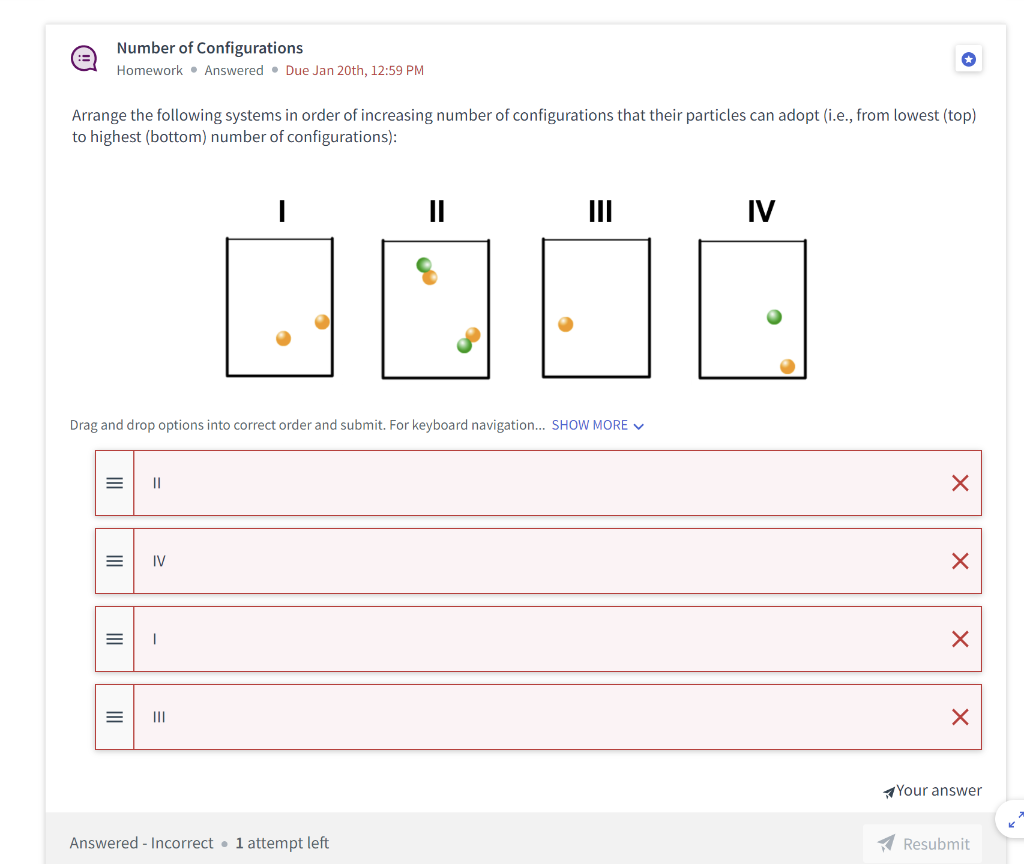 Number of Configurations
Homework • Answered • Due Jan 20th, 12:59 PM

Arrange the following systems in order of increasing number of configurations that their particles can adopt (i.e., from lowest (top) to highest (bottom) number of configurations):

I
II
III
IV

Drag and drop options into correct order and submit. For keyboard navigation... SHOW MORE

II

IV

I

III

Your answer

Answered - Incorrect • 1 attempt left

Resubmit