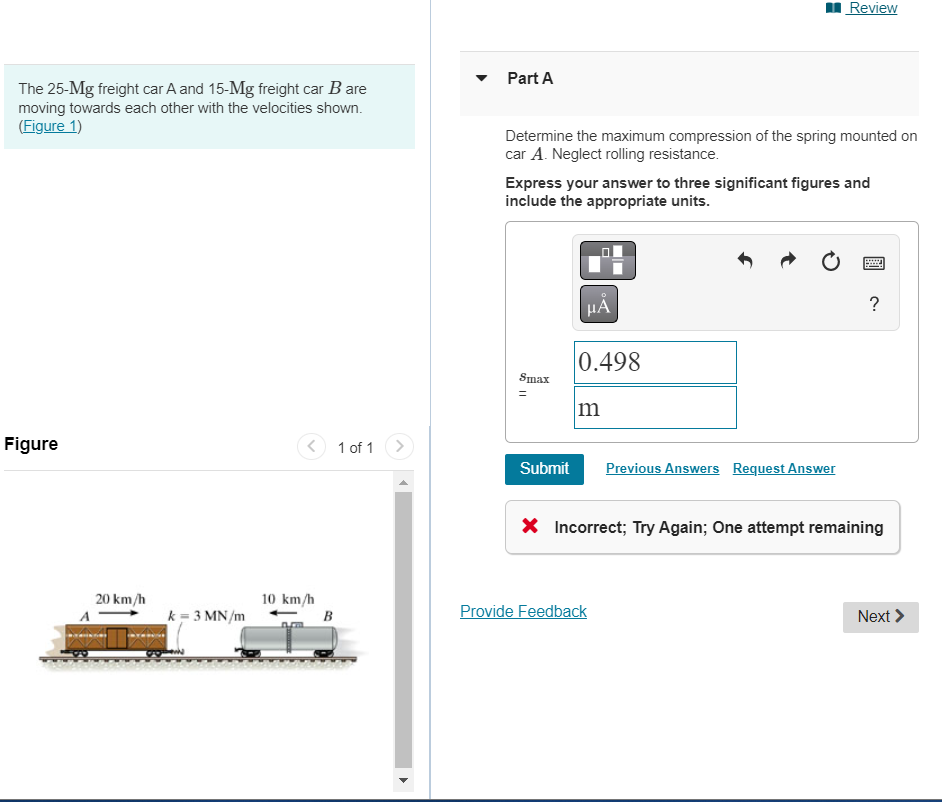 Review

The 25-Mg freight car A and 15-Mg freight car $B$ are moving towards each other with the velocities shown. (Figure 1)

Figure

1 of 1

20 km/h

A

$k = 3$ MN/m

10 km/h

B

Part A

Determine the maximum compression of the spring mounted on car $A$. Neglect rolling resistance.

Express your answer to three significant figures and include the appropriate units.

μÅ

?

$s_{max}$ =

0.498

m

Submit

Previous Answers

Request Answer

Incorrect; Try Again; One attempt remaining

Provide Feedback

Next