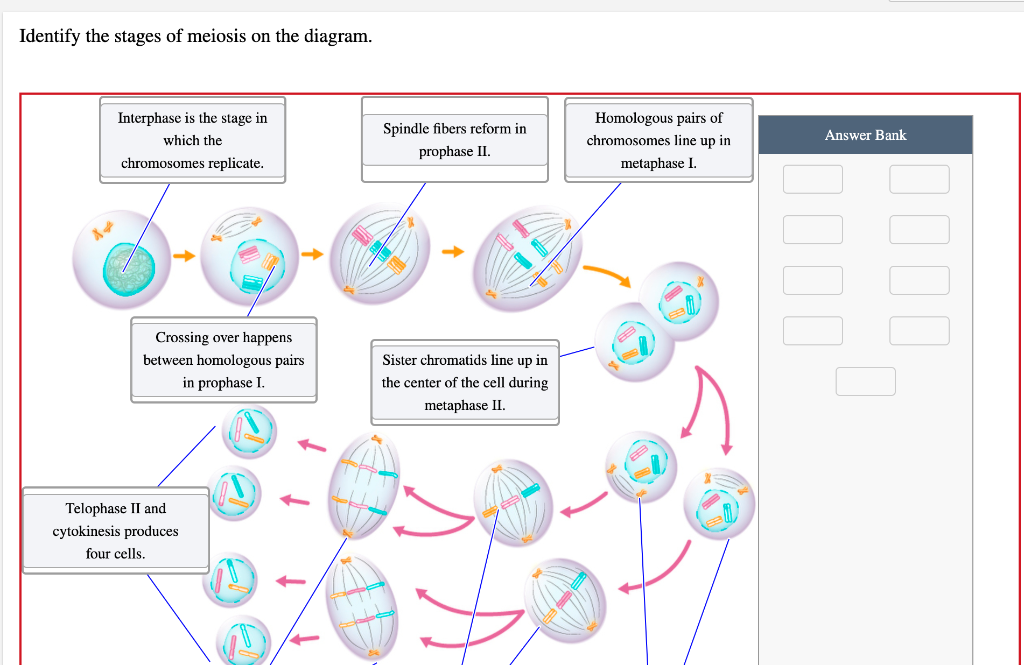 Identify the stages of meiosis on the diagram.

Interphase is the stage in which the chromosomes replicate.

Spindle fibers reform in prophase II.

Homologous pairs of chromosomes line up in metaphase I.

Answer Bank

Crossing over happens between homologous pairs in prophase I.

Sister chromatids line up in the center of the cell during metaphase II.

Telophase II and cytokinesis produces four cells.