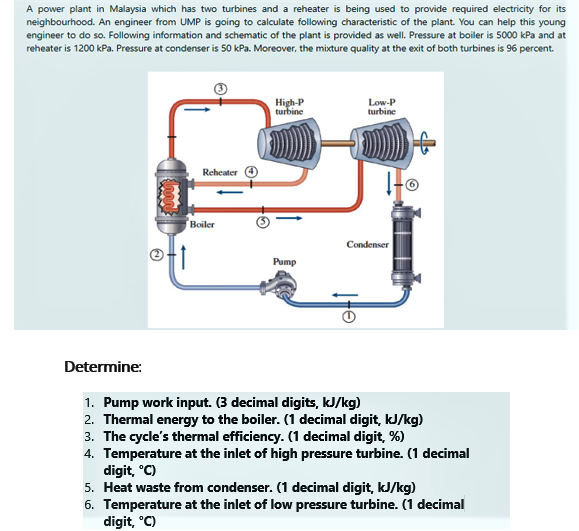 A power plant in Malaysia which has two turbines and a reheater is being used to provide required electricity for its neighbourhood. An engineer from UMP is going to calculate following characteristic of the plant. You can help this young engineer to do so. Following information and schematic of the plant is provided as well. Pressure at boiler is 5000 kPa and at reheater is 1200 kPa. Pressure at condenser is 50 kPa. Moreover, the mixture quality at the exit of both turbines is 96 percent.

3
High-P turbine
Low-P turbine
Reheater 4
6
Boiler
5
Condenser
2
Pump
1

Determine:

1. Pump work input. (3 decimal digits, kJ/kg)
2. Thermal energy to the boiler. (1 decimal digit, kJ/kg)
3. The cycle's thermal efficiency. (1 decimal digit, %)
4. Temperature at the inlet of high pressure turbine. (1 decimal digit, °C)
5. Heat waste from condenser. (1 decimal digit, kJ/kg)
6. Temperature at the inlet of low pressure turbine. (1 decimal digit, °C)