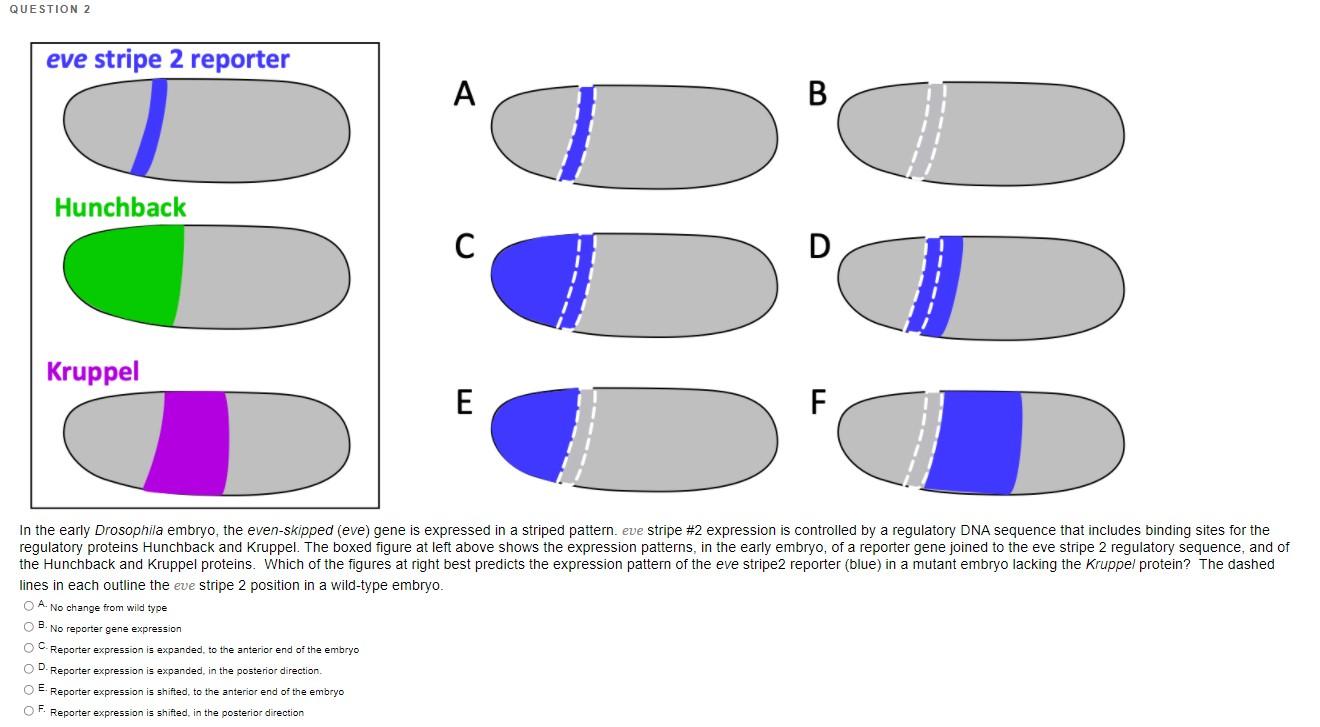 QUESTION 2

eve stripe 2 reporter

Hunchback

Kruppel

A

B

C

D

E

F

In the early Drosophila embryo, the even-skipped (eve) gene is expressed in a striped pattern. eve stripe #2 expression is controlled by a regulatory DNA sequence that includes binding sites for the regulatory proteins Hunchback and Kruppel. The boxed figure at left above shows the expression patterns, in the early embryo, of a reporter gene joined to the eve stripe 2 regulatory sequence, and of the Hunchback and Kruppel proteins. Which of the figures at right best predicts the expression pattern of the eve stripe2 reporter (blue) in a mutant embryo lacking the Kruppel protein? The dashed lines in each outline the eve stripe 2 position in a wild-type embryo.

A. No change from wild type

B. No reporter gene expression

C. Reporter expression is expanded, to the anterior end of the embryo

D. Reporter expression is expanded, in the posterior direction.

E. Reporter expression is shifted, to the anterior end of the embryo

F. Reporter expression is shifted, in the posterior direction