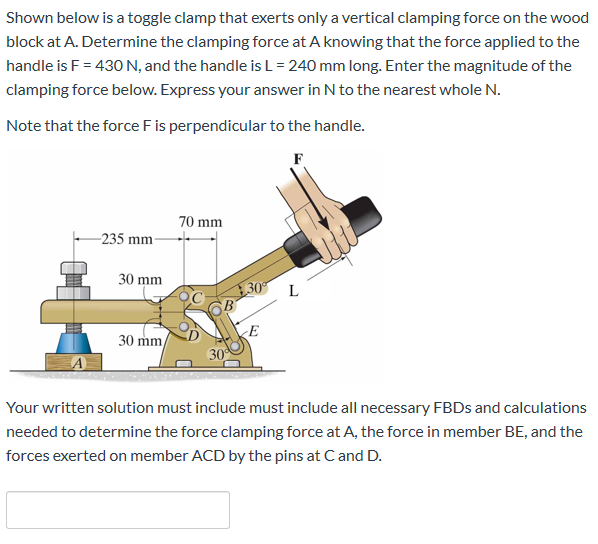 Shown below is a toggle clamp that exerts only a vertical clamping force on the wood block at A. Determine the clamping force at A knowing that the force applied to the handle is F = 430 N, and the handle is L = 240 mm long. Enter the magnitude of the clamping force below. Express your answer in N to the nearest whole N.

Note that the force F is perpendicular to the handle.

F
70 mm
235 mm
30 mm
30°
L
C
B
30 mm
D
E
30°
A

Your written solution must include must include all necessary FBDs and calculations needed to determine the force clamping force at A, the force in member BE, and the forces exerted on member ACD by the pins at C and D.