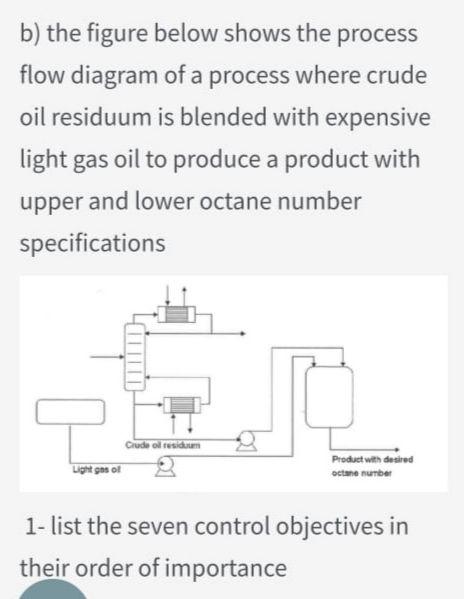 b) the figure below shows the process flow diagram of a process where crude oil residuum is blended with expensive light gas oil to produce a product with upper and lower octane number specifications

Crude oil residuum

Light gas oil

Product with desired octane number

1- list the seven control objectives in their order of importance