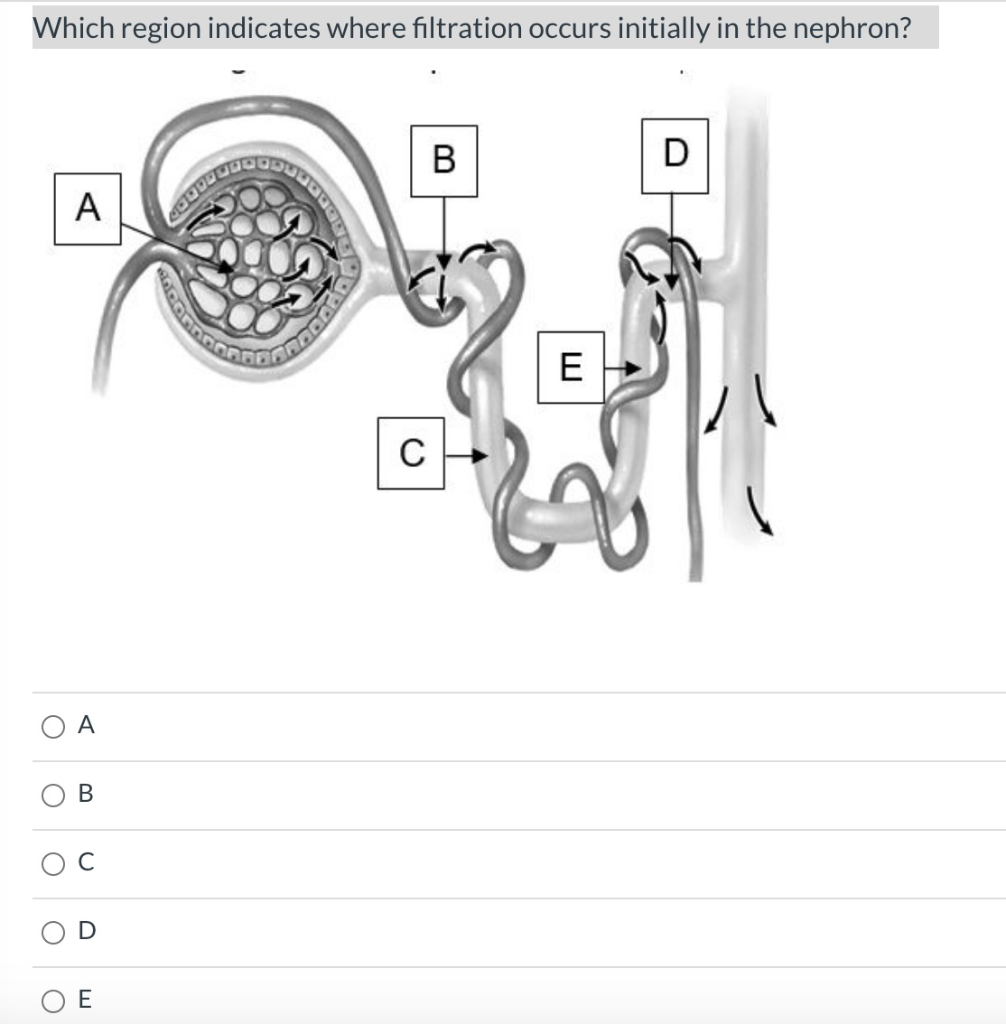 Which region indicates where filtration occurs initially in the nephron?

A

B

D

E

C

A

B

C

D

E