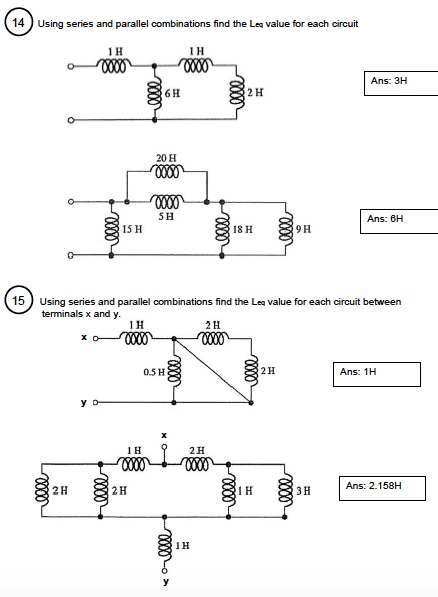 14 Using series and parallel combinations find the $L_{eq}$ value for each circuit

1 H
1 H
6 H
2 H

Ans: 3H

20 H
5 H
15 H
18 H
9 H

Ans: 6H

15 Using series and parallel combinations find the $L_{eq}$ value for each circuit between terminals x and y.

x
1 H
2 H
0.5 H
2 H
y

Ans: 1H

x
1 H
2 H
2 H
2 H
1 H
3 H
1 H
y

Ans: 2.158H