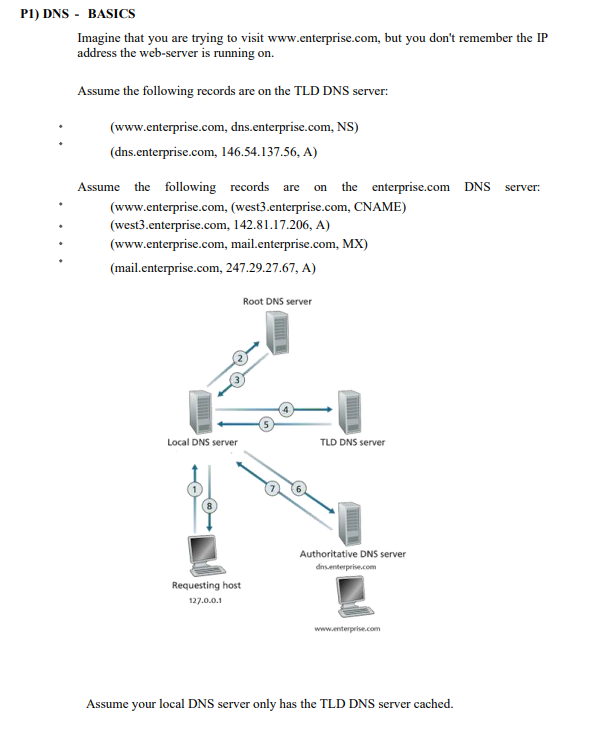 P1) DNS - BASICS

Imagine that you are trying to visit www.enterprise.com, but you don't remember the IP address the web-server is running on.

Assume the following records are on the TLD DNS server:

• (www.enterprise.com, dns.enterprise.com, NS)
• (dns.enterprise.com, 146.54.137.56, A)

Assume the following records are on the enterprise.com DNS server:
• (www.enterprise.com, (west3.enterprise.com, CNAME)
• (west3.enterprise.com, 142.81.17.206, A)
• (www.enterprise.com, mail.enterprise.com, MX)
• (mail.enterprise.com, 247.29.27.67, A)

Root DNS server

2
3
4
5

Local DNS server

TLD DNS server

1
8
7
6

Authoritative DNS server
dns.enterprise.com

Requesting host
127.0.0.1

www.enterprise.com

Assume your local DNS server only has the TLD DNS server cached.