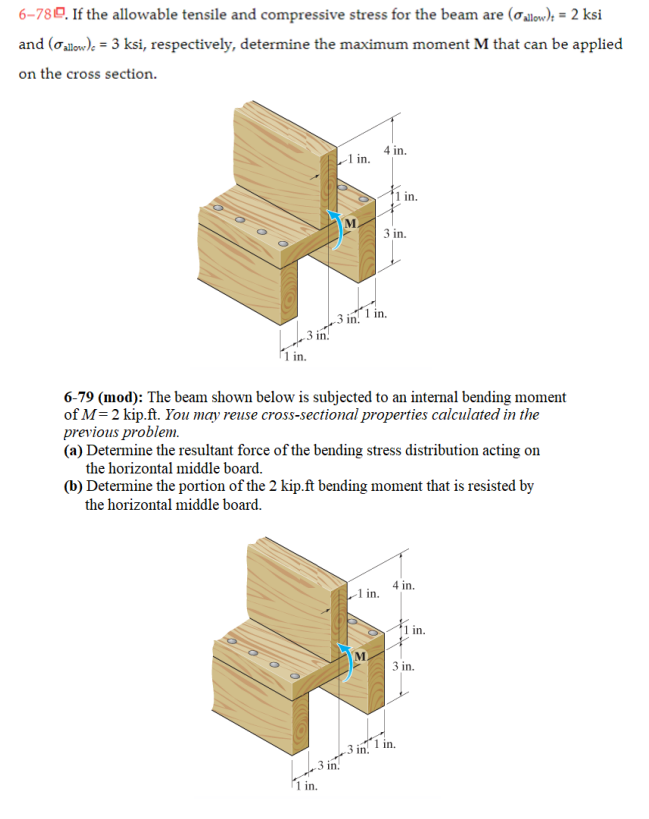 6–78. If the allowable tensile and compressive stress for the beam are $(\sigma_{allow})_t = 2$ ksi and $(\sigma_{allow})_c = 3$ ksi, respectively, determine the maximum moment **M** that can be applied on the cross section.

1 in.
4 in.
1 in.
M
3 in.
3 in.
1 in.
3 in.
1 in.

6-79 (mod): The beam shown below is subjected to an internal bending moment of $M = 2$ kip.ft. You may reuse cross-sectional properties calculated in the previous problem.
(a) Determine the resultant force of the bending stress distribution acting on the horizontal middle board.
(b) Determine the portion of the 2 kip.ft bending moment that is resisted by the horizontal middle board.

1 in.
4 in.
1 in.
M
3 in.
3 in.
1 in.
3 in.
1 in.