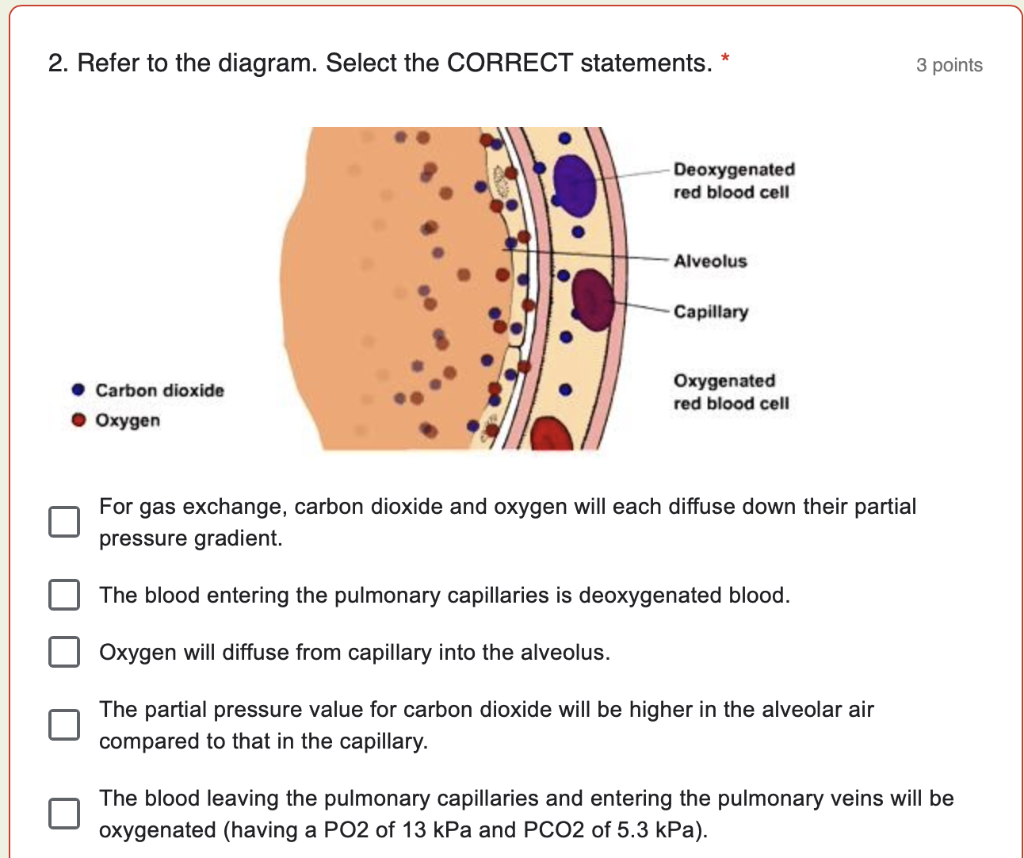 2. Refer to the diagram. Select the CORRECT statements. *

3 points

Deoxygenated red blood cell

Alveolus

Capillary

Oxygenated red blood cell

Carbon dioxide

Oxygen

For gas exchange, carbon dioxide and oxygen will each diffuse down their partial pressure gradient.

The blood entering the pulmonary capillaries is deoxygenated blood.

Oxygen will diffuse from capillary into the alveolus.

The partial pressure value for carbon dioxide will be higher in the alveolar air compared to that in the capillary.

The blood leaving the pulmonary capillaries and entering the pulmonary veins will be oxygenated (having a PO2 of 13 kPa and PCO2 of 5.3 kPa).