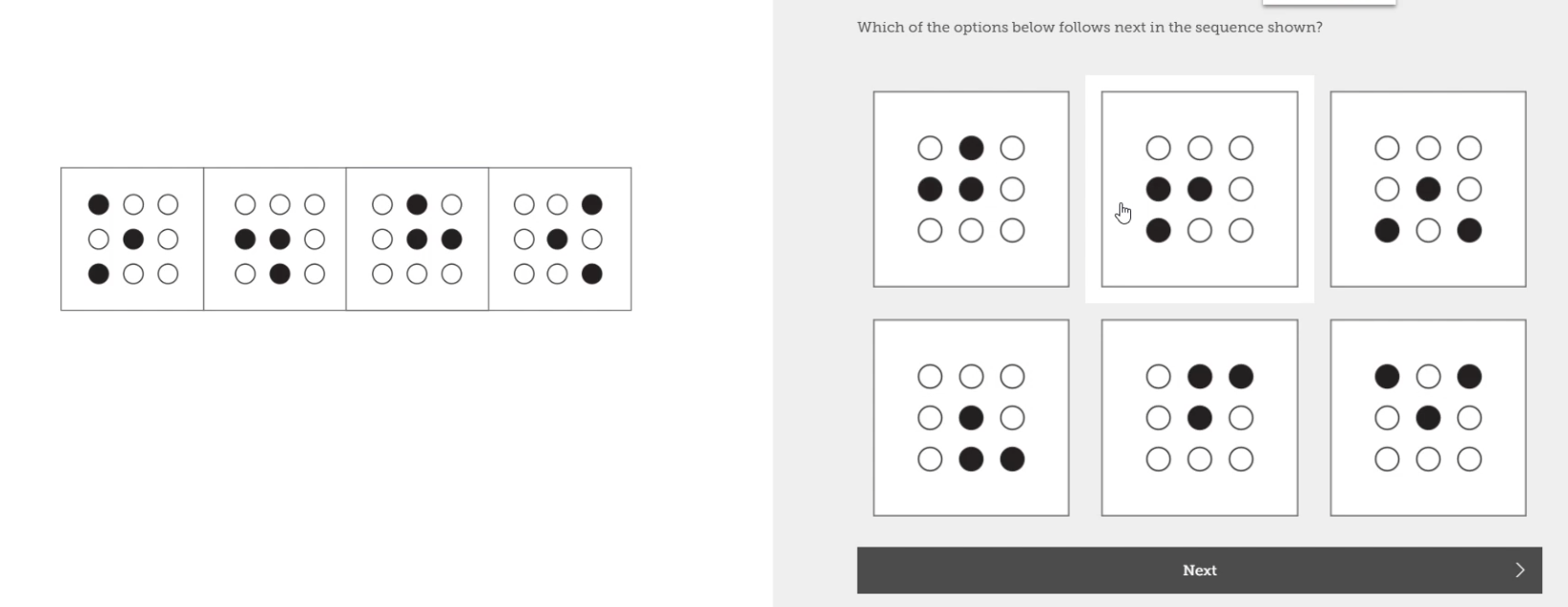 Which of the options below follows next in the sequence shown?

Next