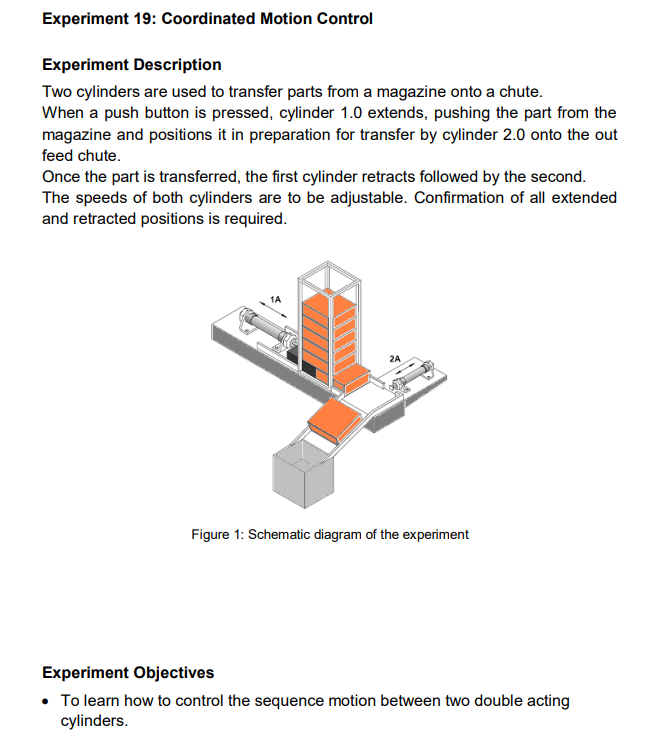 Experiment 19: Coordinated Motion Control

Experiment Description

Two cylinders are used to transfer parts from a magazine onto a chute.
When a push button is pressed, cylinder 1.0 extends, pushing the part from the magazine and positions it in preparation for transfer by cylinder 2.0 onto the out feed chute.
Once the part is transferred, the first cylinder retracts followed by the second.
The speeds of both cylinders are to be adjustable. Confirmation of all extended and retracted positions is required.

1A

2A

Figure 1: Schematic diagram of the experiment

Experiment Objectives

• To learn how to control the sequence motion between two double acting cylinders.