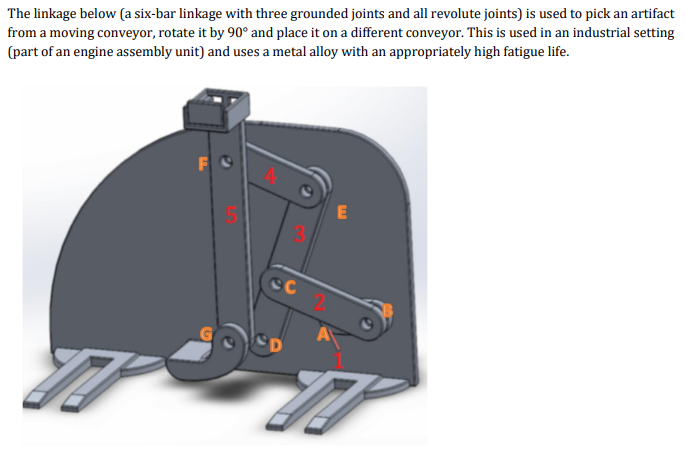 The linkage below (a six-bar linkage with three grounded joints and all revolute joints) is used to pick an artifact from a moving conveyor, rotate it by 90° and place it on a different conveyor. This is used in an industrial setting (part of an engine assembly unit) and uses a metal alloy with an appropriately high fatigue life.

F
4
5
E
3
C
2
B
G
D
A
1