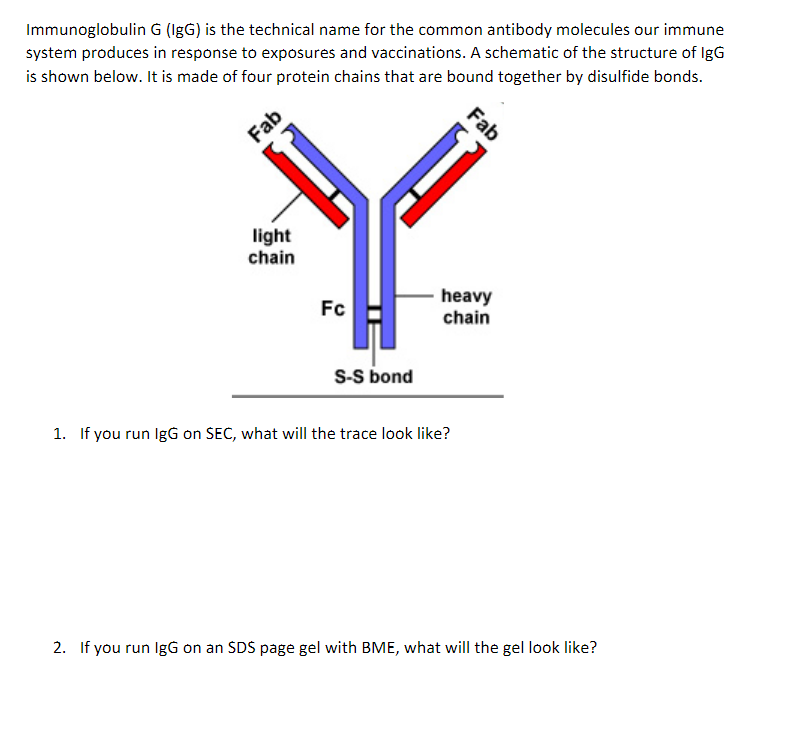 Immunoglobulin G (IgG) is the technical name for the common antibody molecules our immune system produces in response to exposures and vaccinations. A schematic of the structure of IgG is shown below. It is made of four protein chains that are bound together by disulfide bonds.

Fab
Fab
light chain
Fc
heavy chain
S-S bond

1. If you run IgG on SEC, what will the trace look like?

2. If you run IgG on an SDS page gel with BME, what will the gel look like?