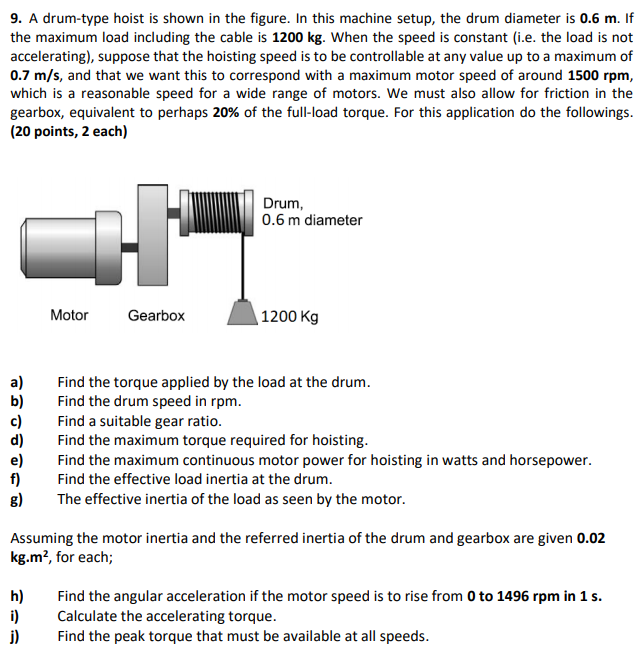 9. A drum-type hoist is shown in the figure. In this machine setup, the drum diameter is 0.6 m. If the maximum load including the cable is 1200 kg. When the speed is constant (i.e. the load is not accelerating), suppose that the hoisting speed is to be controllable at any value up to a maximum of 0.7 m/s, and that we want this to correspond with a maximum motor speed of around 1500 rpm, which is a reasonable speed for a wide range of motors. We must also allow for friction in the gearbox, equivalent to perhaps 20% of the full-load torque. For this application do the followings. (20 points, 2 each)

Drum,
0.6 m diameter

Motor

Gearbox

1200 Kg

a) Find the torque applied by the load at the drum.
b) Find the drum speed in rpm.
c) Find a suitable gear ratio.
d) Find the maximum torque required for hoisting.
e) Find the maximum continuous motor power for hoisting in watts and horsepower.
f) Find the effective load inertia at the drum.
g) The effective inertia of the load as seen by the motor.

Assuming the motor inertia and the referred inertia of the drum and gearbox are given 0.02 kg.m$^2$, for each;

h) Find the angular acceleration if the motor speed is to rise from 0 to 1496 rpm in 1 s.
i) Calculate the accelerating torque.
j) Find the peak torque that must be available at all speeds.