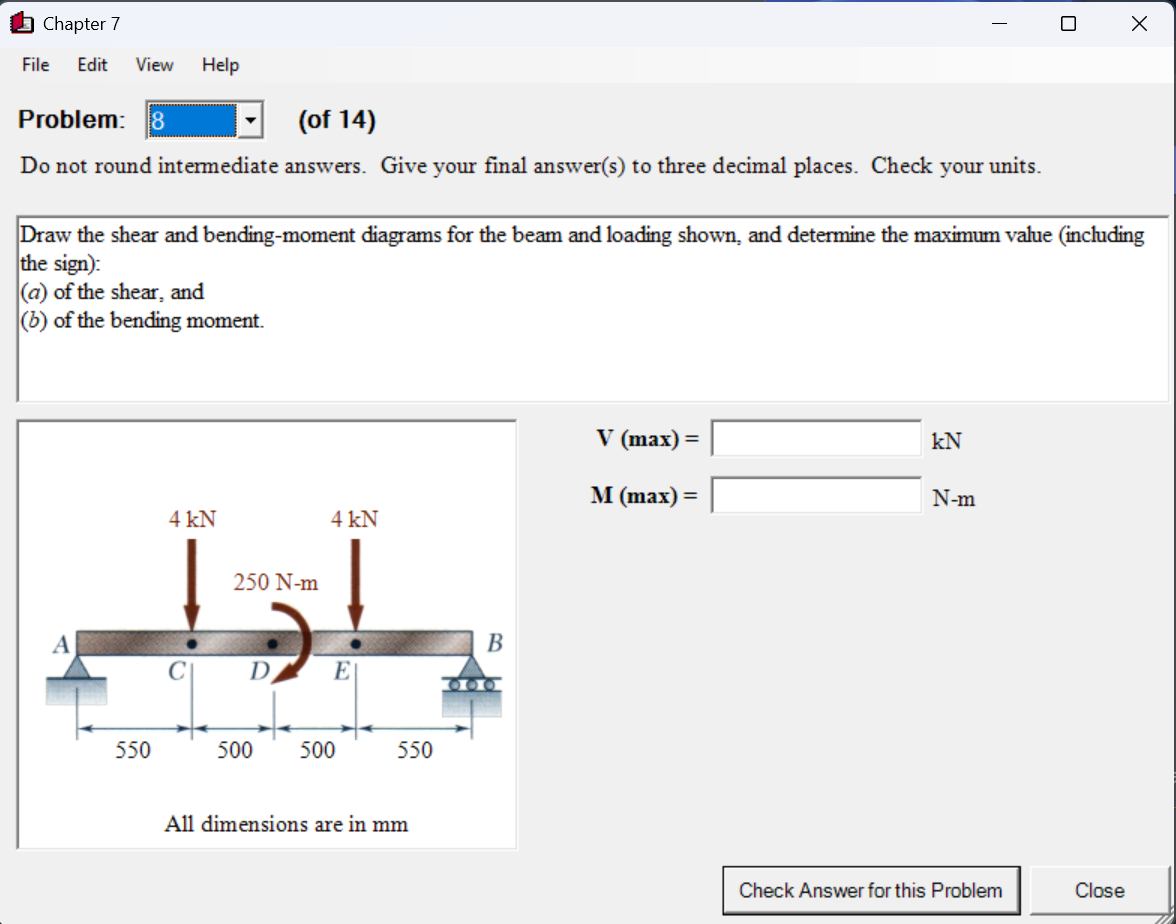 Chapter 7

File Edit View Help

Problem: 8 (of 14)

Do not round intermediate answers. Give your final answer(s) to three decimal places. Check your units.

Draw the shear and bending-moment diagrams for the beam and loading shown, and determine the maximum value (including the sign):
(a) of the shear, and
(b) of the bending moment.

4 kN
4 kN
250 N-m
A
C
D
E
B
550
500
500
550
All dimensions are in mm

V (max) = kN

M (max) = N-m

Check Answer for this Problem

Close