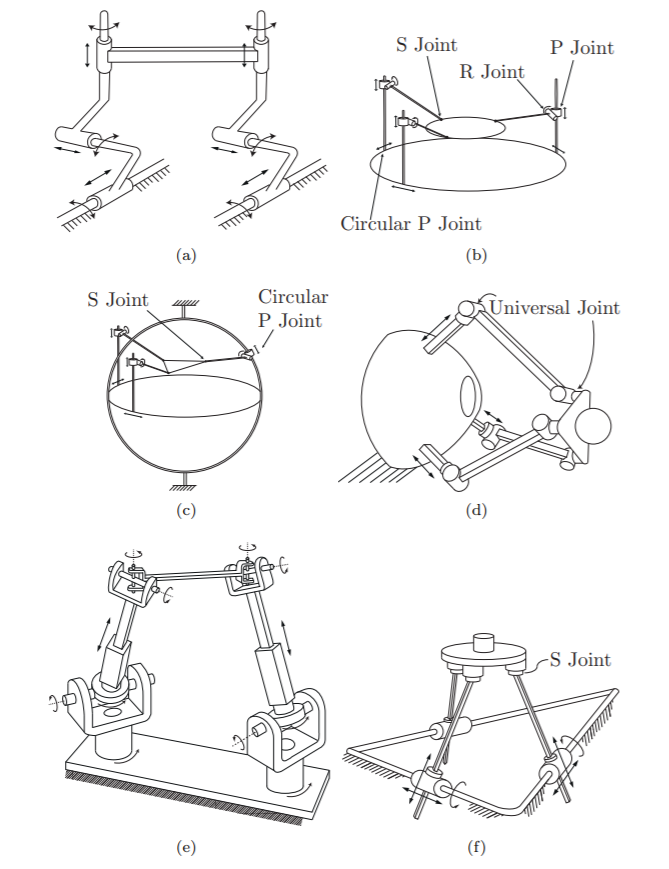 (a)

S Joint
P Joint
R Joint
Circular P Joint

(b)

S Joint
Circular P Joint

(c)

Universal Joint

(d)

(e)

S Joint

(f)