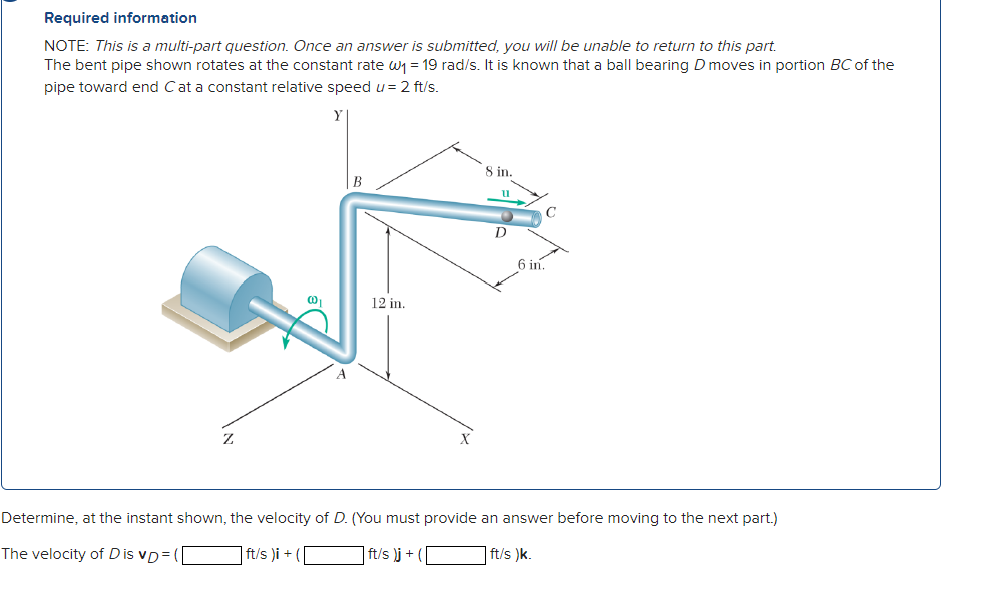 Required information

NOTE: This is a multi-part question. Once an answer is submitted, you will be unable to return to this part.
The bent pipe shown rotates at the constant rate $\omega_1 = 19$ rad/s. It is known that a ball bearing $D$ moves in portion $BC$ of the pipe toward end $C$ at a constant relative speed $u = 2$ ft/s.

Y
B
8 in.
u
C
D
6 in.
$\omega_1$
12 in.
A
Z
X

Determine, at the instant shown, the velocity of $D$. (You must provide an answer before moving to the next part.)

The velocity of $D$ is $\mathbf{v}_D$ = ( ft/s )**i** + ( ft/s )**j** + ( ft/s )**k**.