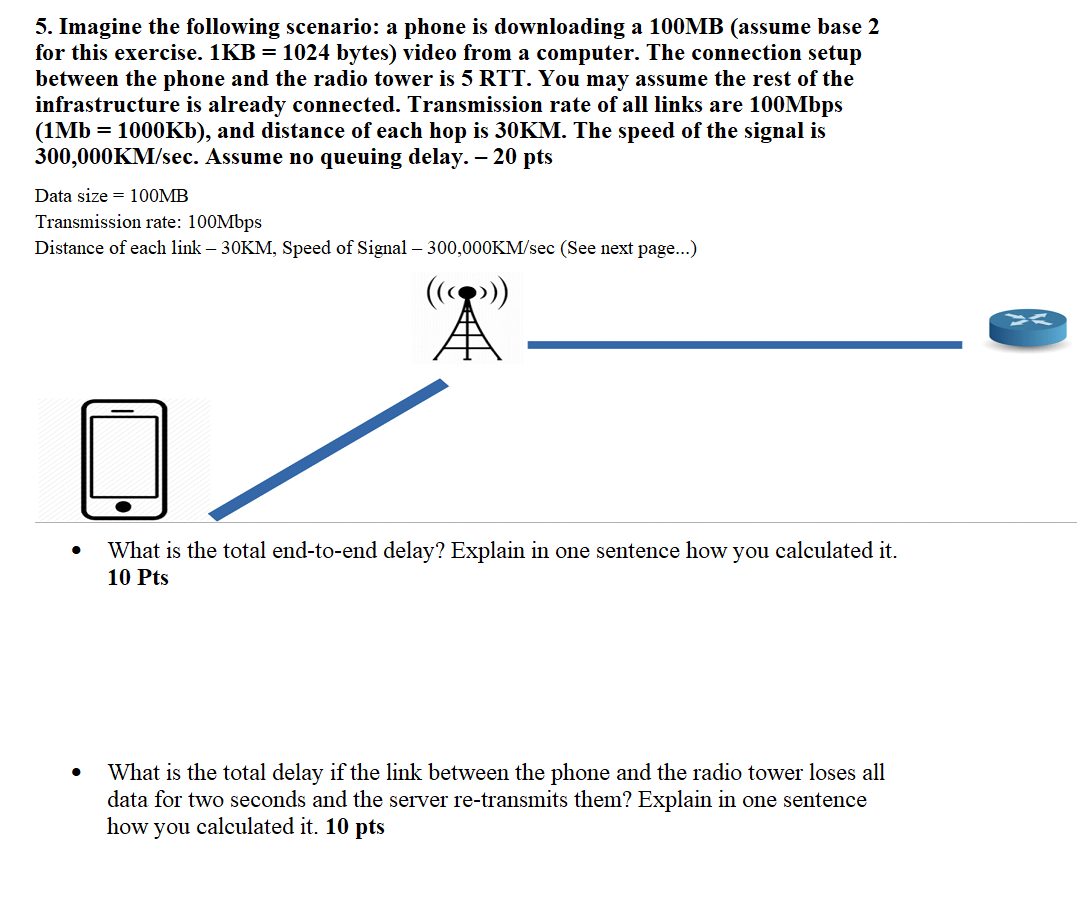 5. Imagine the following scenario: a phone is downloading a 100MB (assume base 2 for this exercise. 1KB = 1024 bytes) video from a computer. The connection setup between the phone and the radio tower is 5 RTT. You may assume the rest of the infrastructure is already connected. Transmission rate of all links are 100Mbps (1Mb = 1000Kb), and distance of each hop is 30KM. The speed of the signal is 300,000KM/sec. Assume no queuing delay. – 20 pts

Data size = 100MB
Transmission rate: 100Mbps
Distance of each link – 30KM, Speed of Signal – 300,000KM/sec (See next page...)

• What is the total end-to-end delay? Explain in one sentence how you calculated it. 10 Pts

• What is the total delay if the link between the phone and the radio tower loses all data for two seconds and the server re-transmits them? Explain in one sentence how you calculated it. 10 pts