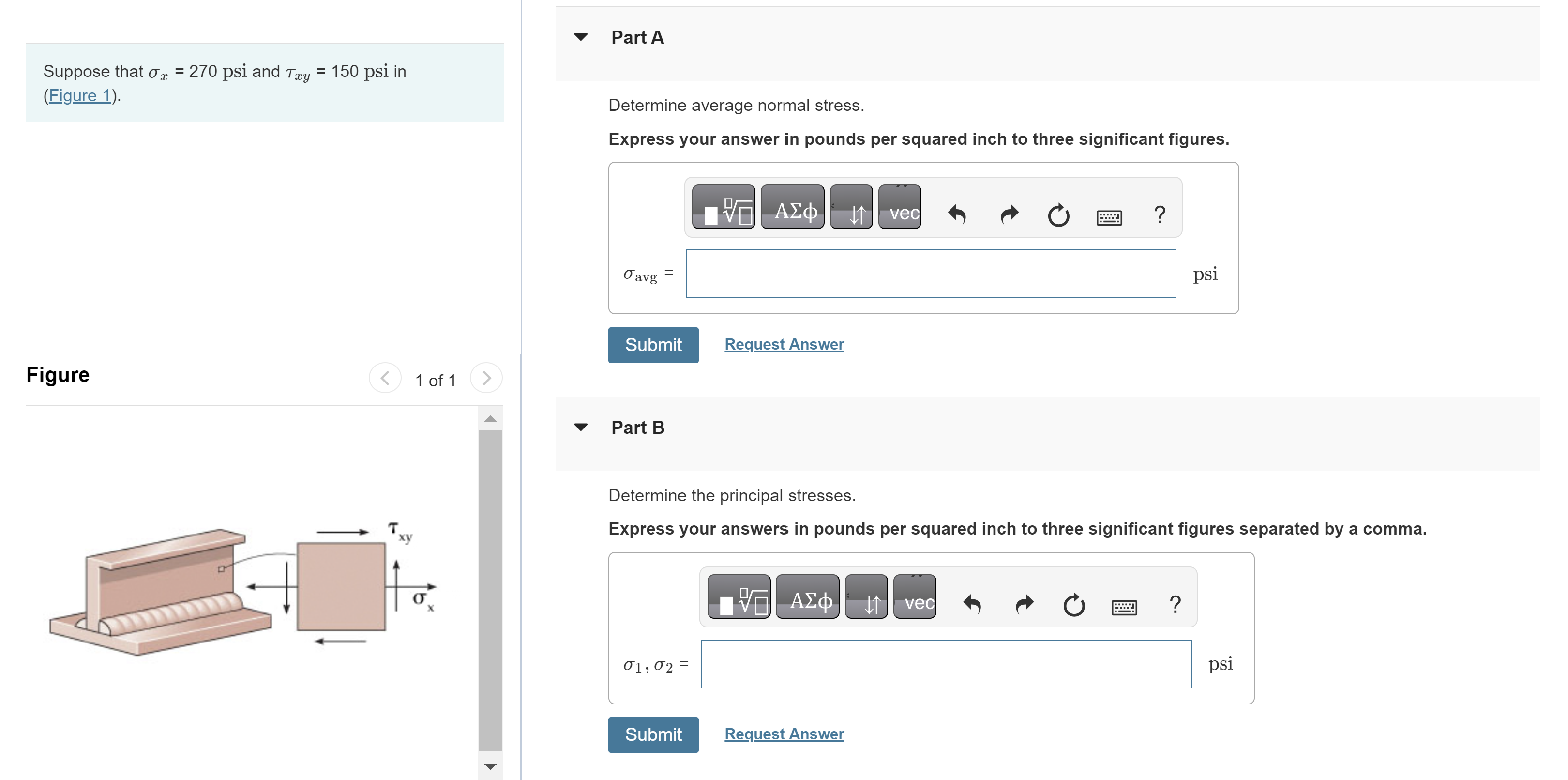 Suppose that $\sigma_x$ = 270 psi and $\tau_{xy}$ = 150 psi in (Figure 1).

Figure

1 of 1

$\tau_{xy}$

$\sigma_x$

Part A

Determine average normal stress.

Express your answer in pounds per squared inch to three significant figures.

ΑΣφ vec ?

$\sigma_{avg}$ =

psi

Submit Request Answer

Part B

Determine the principal stresses.

Express your answers in pounds per squared inch to three significant figures separated by a comma.

ΑΣφ vec ?

$\sigma_1, \sigma_2$ =

psi

Submit Request Answer