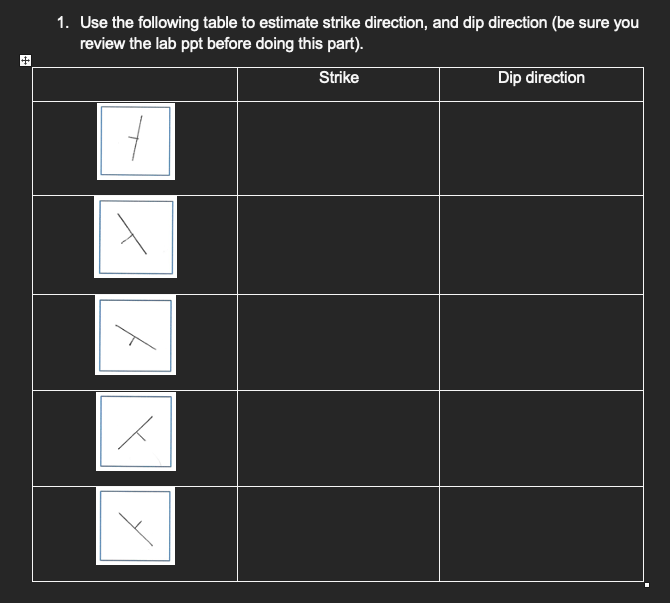 1. Use the following table to estimate strike direction, and dip direction (be sure you review the lab ppt before doing this part).

| | Strike | Dip direction |
|---|---|---|
| | | |
| | | |
| | | |
| | | |
| | | |