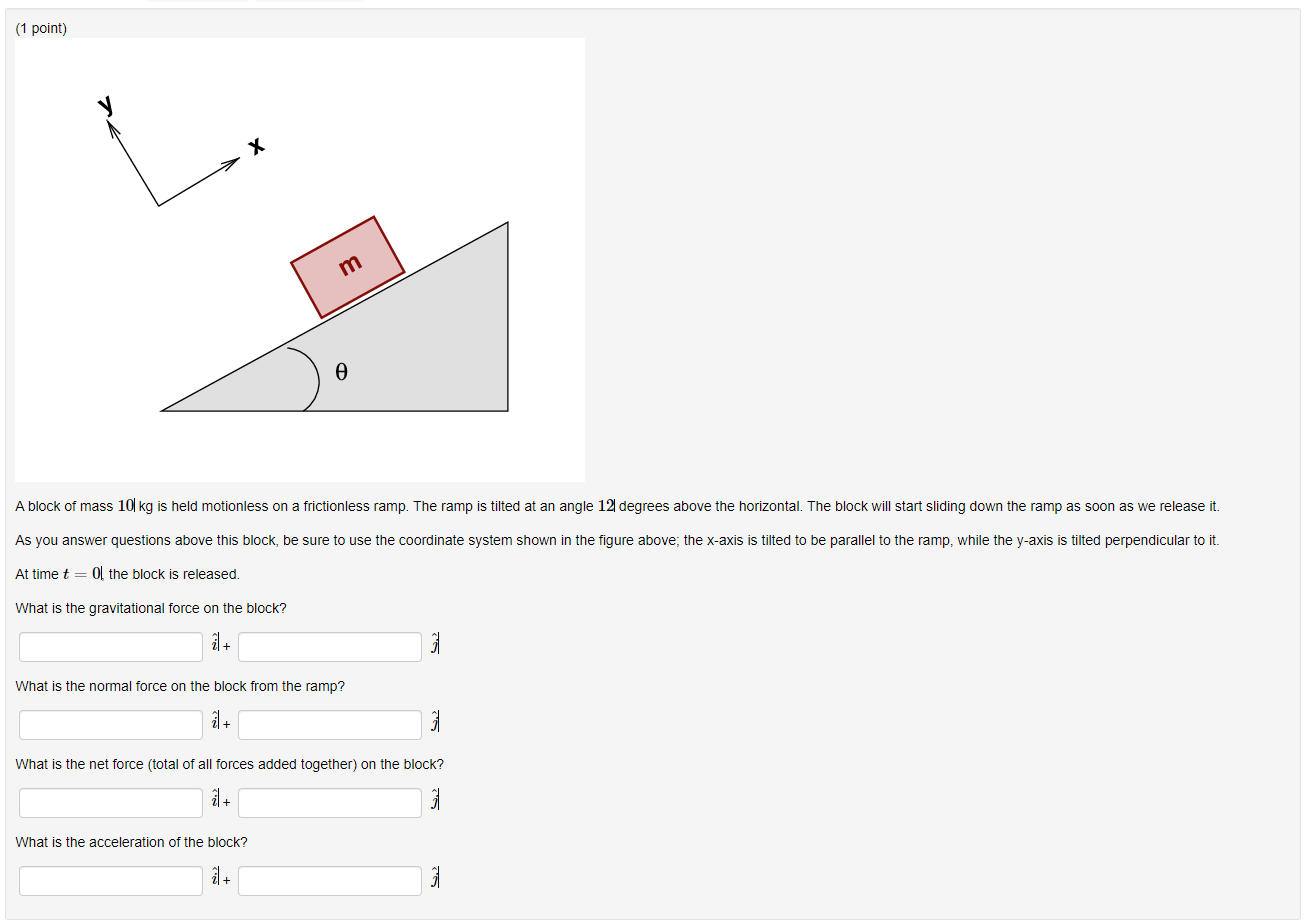 (1 point)

y

x

m

θ

A block of mass $10$ kg is held motionless on a frictionless ramp. The ramp is tilted at an angle $12$ degrees above the horizontal. The block will start sliding down the ramp as soon as we release it.

As you answer questions above this block, be sure to use the coordinate system shown in the figure above; the x-axis is tilted to be parallel to the ramp, while the y-axis is tilted perpendicular to it.

At time $t = 0$, the block is released.

What is the gravitational force on the block?

$\hat{i}$ + $\hat{j}$

What is the normal force on the block from the ramp?

$\hat{i}$ + $\hat{j}$

What is the net force (total of all forces added together) on the block?

$\hat{i}$ + $\hat{j}$

What is the acceleration of the block?

$\hat{i}$ + $\hat{j}$