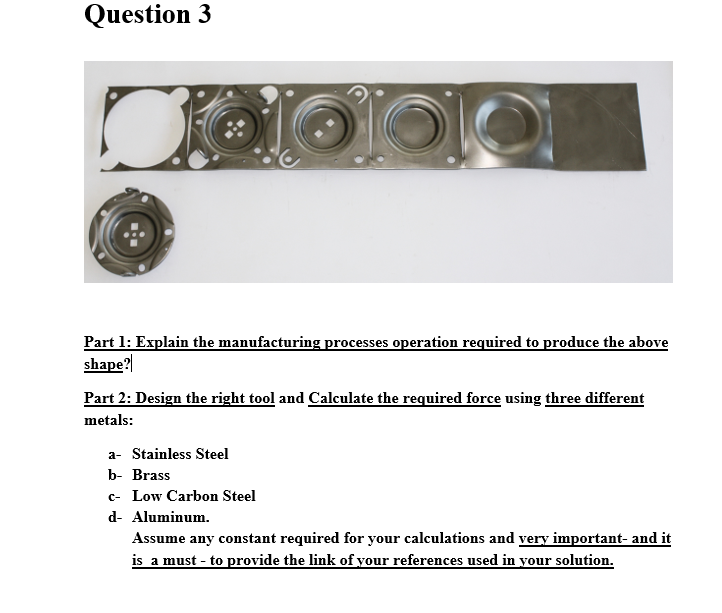 Question 3

Part 1: Explain the manufacturing processes operation required to produce the above shape?

Part 2: Design the right tool and Calculate the required force using three different metals:

a- Stainless Steel
b- Brass
c- Low Carbon Steel
d- Aluminum.
Assume any constant required for your calculations and very important- and it is a must - to provide the link of your references used in your solution.