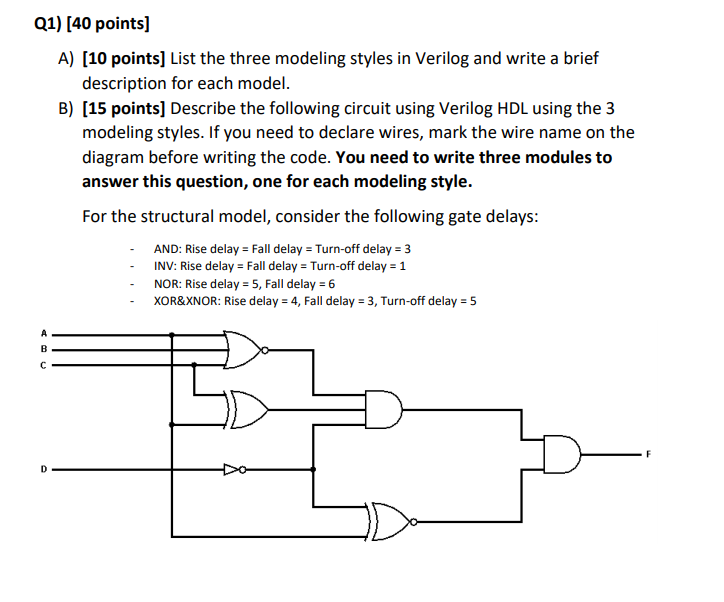 Q1) [40 points]

A) [10 points] List the three modeling styles in Verilog and write a brief description for each model.

B) [15 points] Describe the following circuit using Verilog HDL using the 3 modeling styles. If you need to declare wires, mark the wire name on the diagram before writing the code. You need to write three modules to answer this question, one for each modeling style.

For the structural model, consider the following gate delays:

- AND: Rise delay = Fall delay = Turn-off delay = 3
- INV: Rise delay = Fall delay = Turn-off delay = 1
- NOR: Rise delay = 5, Fall delay = 6
- XOR&XNOR: Rise delay = 4, Fall delay = 3, Turn-off delay = 5

A
B
C
D
F