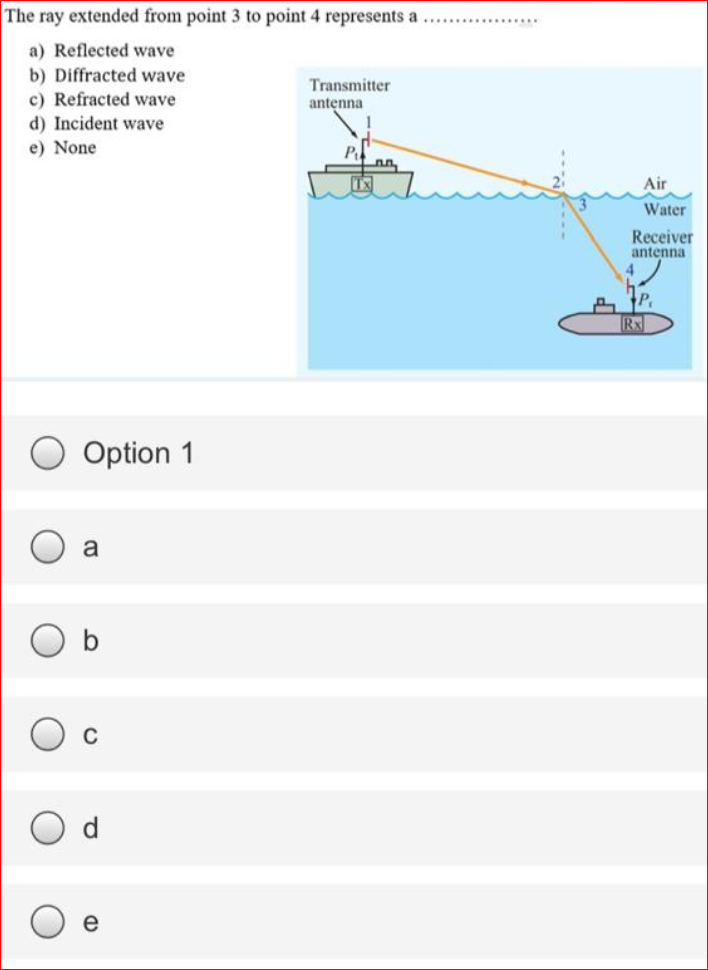 The ray extended from point 3 to point 4 represents a ..................

a) Reflected wave
b) Diffracted wave
c) Refracted wave
d) Incident wave
e) None

Transmitter antenna
1
$P_t$
Tx
2
3
Air
Water
Receiver antenna
4
$P_r$
Rx

Option 1

a

b

c

d

e