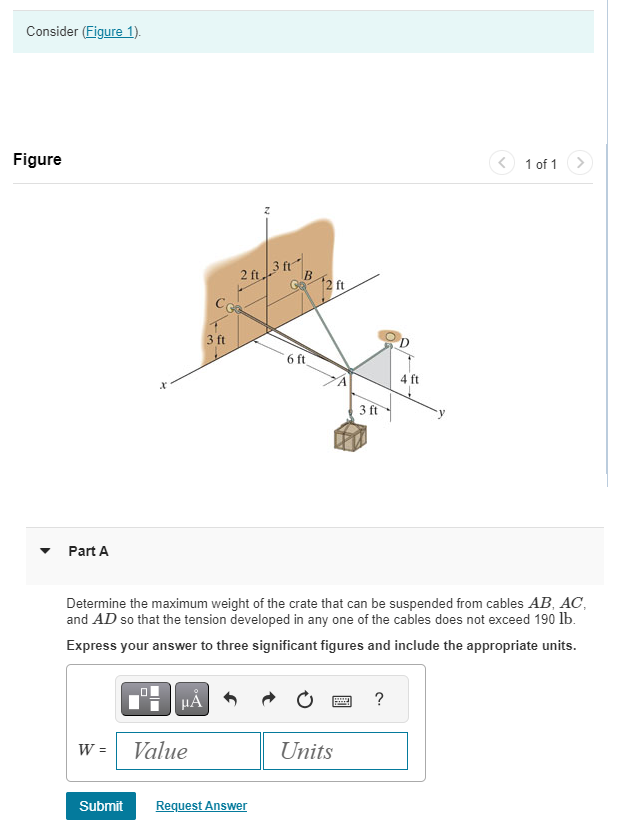 Consider (Figure 1).

Figure

1 of 1

z

2 ft

3 ft

B

2 ft

C

3 ft

6 ft

D

A

4 ft

x

3 ft

y

Part A

Determine the maximum weight of the crate that can be suspended from cables $AB$, $AC$, and $AD$ so that the tension developed in any one of the cables does not exceed 190 $\text{lb}$.

Express your answer to three significant figures and include the appropriate units.

μÅ

?

$W$ = Value Units

Submit

Request Answer