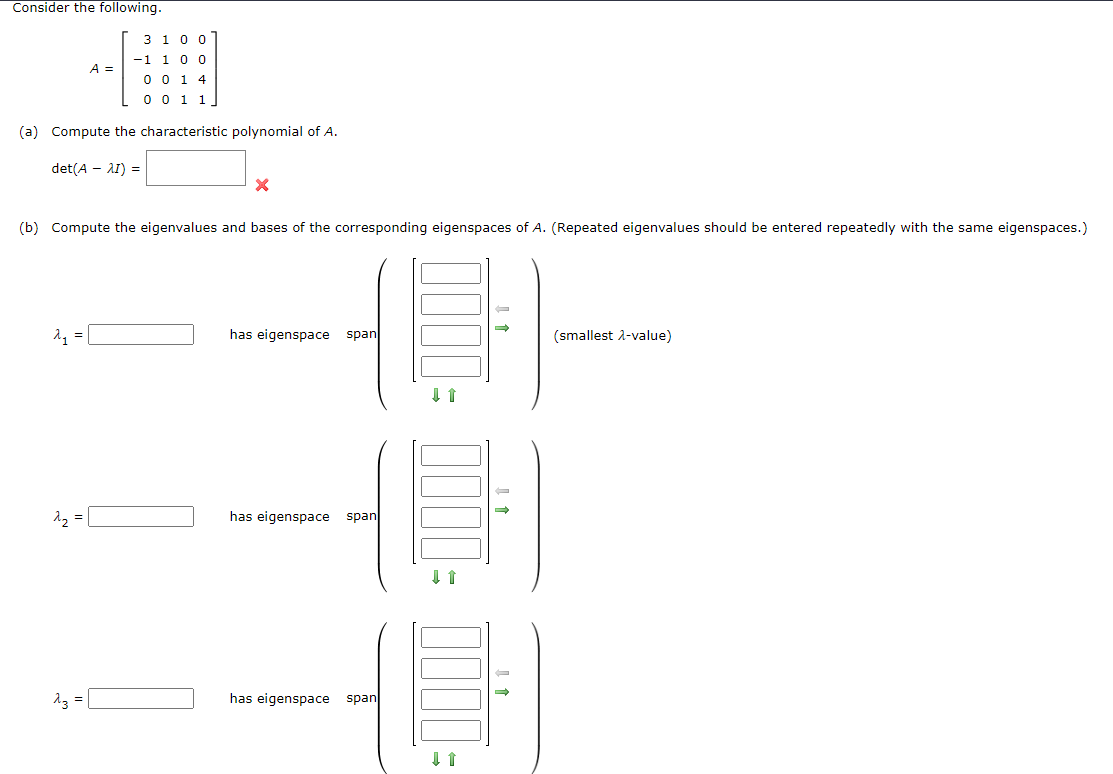 Consider the following.

$A = \begin{bmatrix} 3 & 1 & 0 & 0 \\ -1 & 1 & 0 & 0 \\ 0 & 0 & 1 & 4 \\ 0 & 0 & 1 & 1 \end{bmatrix}$

(a) Compute the characteristic polynomial of $A$.

$\det(A - \lambda I) =$

(b) Compute the eigenvalues and bases of the corresponding eigenspaces of $A$. (Repeated eigenvalues should be entered repeatedly with the same eigenspaces.)

$\lambda_1 =$ has eigenspace span (smallest $\lambda$-value)

$\lambda_2 =$ has eigenspace span

$\lambda_3 =$ has eigenspace span