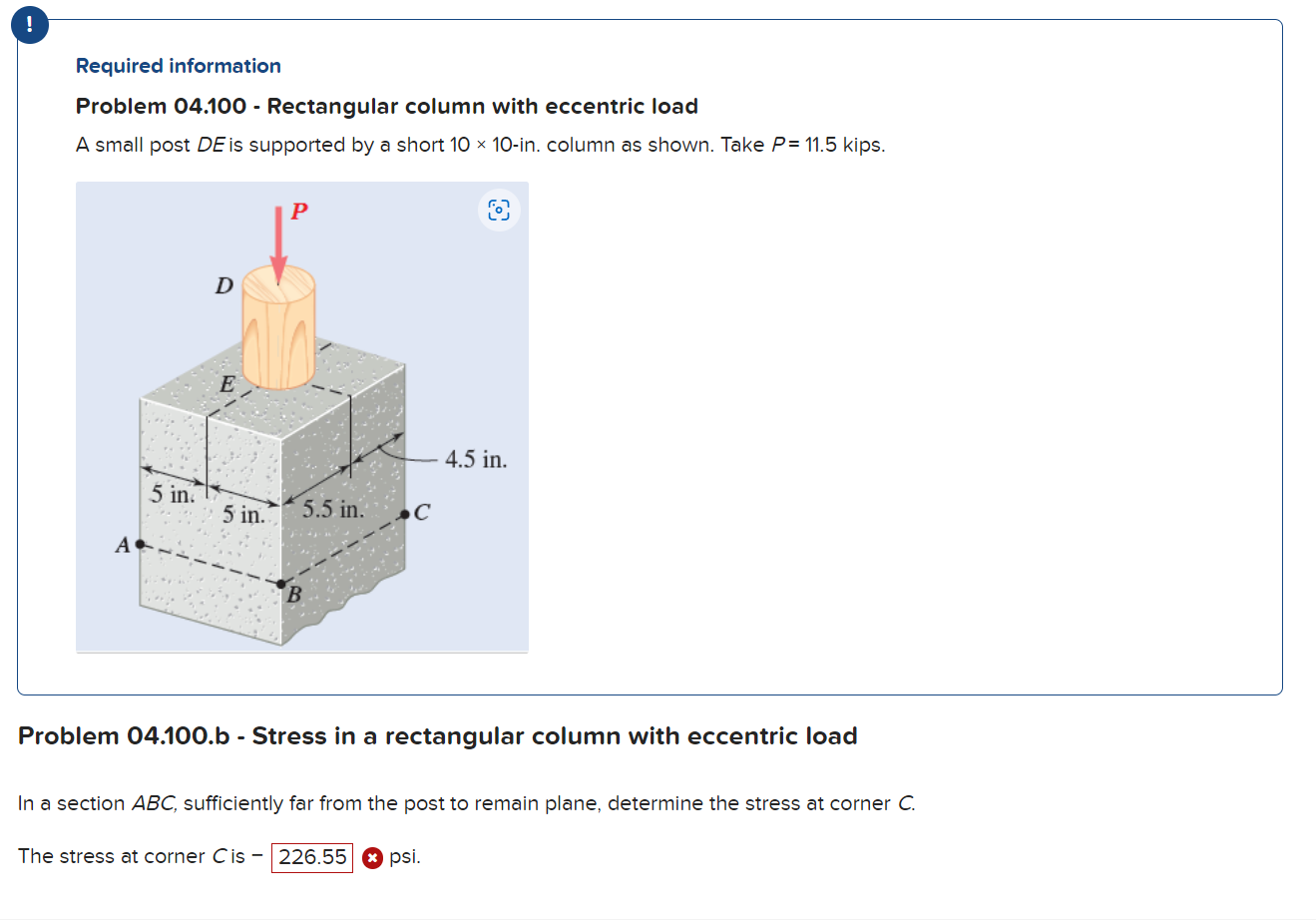 !

Required information

Problem 04.100 - Rectangular column with eccentric load

A small post $DE$ is supported by a short 10 × 10-in. column as shown. Take $P$ = 11.5 kips.

P
D
E
4.5 in.
5 in.
5 in.
5.5 in.
C
A
B

Problem 04.100.b - Stress in a rectangular column with eccentric load

In a section $ABC$, sufficiently far from the post to remain plane, determine the stress at corner $C$.

The stress at corner $C$ is − 226.55 psi.