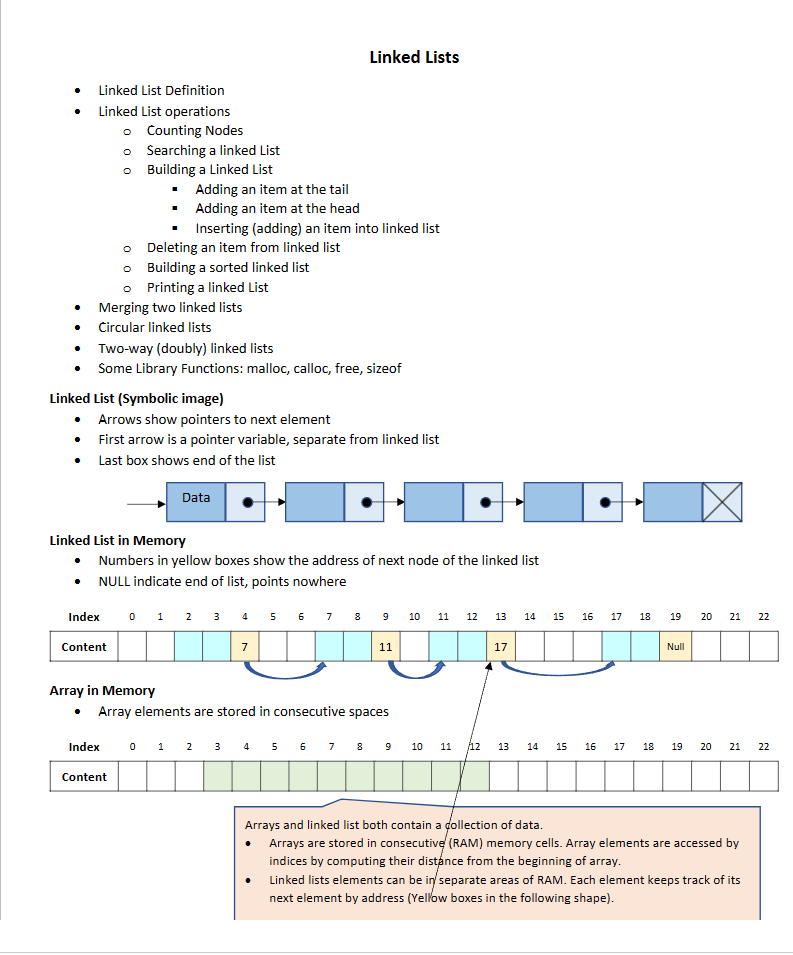 Linked Lists

- Linked List Definition
- Linked List operations
  - Counting Nodes
  - Searching a linked List
  - Building a Linked List
    - Adding an item at the tail
    - Adding an item at the head
    - Inserting (adding) an item into linked list
  - Deleting an item from linked list
  - Building a sorted linked list
  - Printing a linked List
- Merging two linked lists
- Circular linked lists
- Two-way (doubly) linked lists
- Some Library Functions: malloc, calloc, free, sizeof

Linked List (Symbolic image)
- Arrows show pointers to next element
- First arrow is a pointer variable, separate from linked list
- Last box shows end of the list

Data

Linked List in Memory
- Numbers in yellow boxes show the address of next node of the linked list
- NULL indicate end of list, points nowhere

| Index | 0 | 1 | 2 | 3 | 4 | 5 | 6 | 7 | 8 | 9 | 10 | 11 | 12 | 13 | 14 | 15 | 16 | 17 | 18 | 19 | 20 | 21 | 22 |
|---|---|---|---|---|---|---|---|---|---|---|---|---|---|---|---|---|---|---|---|---|---|---|---|
| Content | | | | | 7 | | | | | 11 | | | | 17 | | | | | | Null | | | |

Array in Memory
- Array elements are stored in consecutive spaces

| Index | 0 | 1 | 2 | 3 | 4 | 5 | 6 | 7 | 8 | 9 | 10 | 11 | 12 | 13 | 14 | 15 | 16 | 17 | 18 | 19 | 20 | 21 | 22 |
|---|---|---|---|---|---|---|---|---|---|---|---|---|---|---|---|---|---|---|---|---|---|---|---|
| Content | | | | | | | | | | | | | | | | | | | | | | | |

Arrays and linked list both contain a collection of data.
- Arrays are stored in consecutive (RAM) memory cells. Array elements are accessed by indices by computing their distance from the beginning of array.
- Linked lists elements can be in separate areas of RAM. Each element keeps track of its next element by address (Yellow boxes in the following shape).