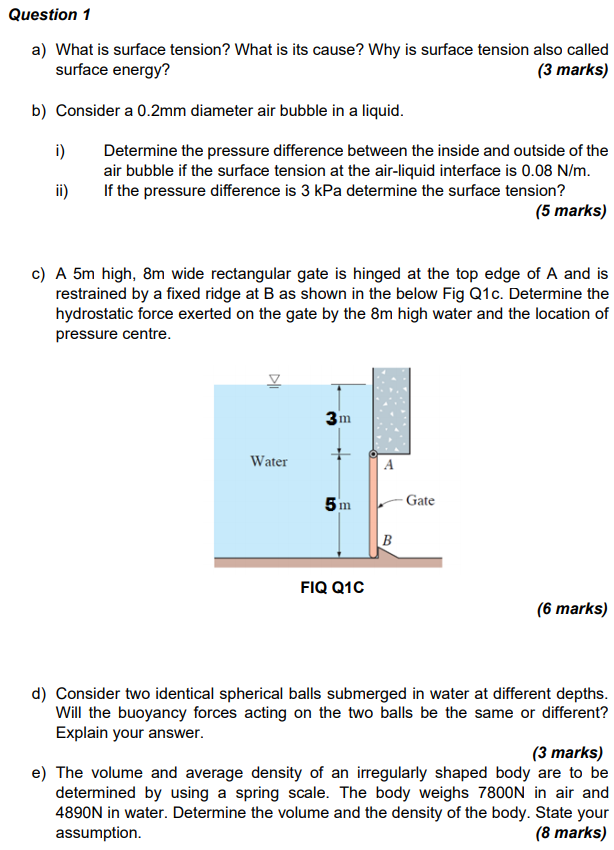 Question 1

a) What is surface tension? What is its cause? Why is surface tension also called surface energy? (3 marks)

b) Consider a 0.2mm diameter air bubble in a liquid.

i) Determine the pressure difference between the inside and outside of the air bubble if the surface tension at the air-liquid interface is 0.08 N/m.
ii) If the pressure difference is 3 kPa determine the surface tension? (5 marks)

c) A 5m high, 8m wide rectangular gate is hinged at the top edge of A and is restrained by a fixed ridge at B as shown in the below Fig Q1c. Determine the hydrostatic force exerted on the gate by the 8m high water and the location of pressure centre.

3m
Water
A
5m
Gate
B
FIQ Q1C

(6 marks)

d) Consider two identical spherical balls submerged in water at different depths. Will the buoyancy forces acting on the two balls be the same or different? Explain your answer. (3 marks)

e) The volume and average density of an irregularly shaped body are to be determined by using a spring scale. The body weighs 7800N in air and 4890N in water. Determine the volume and the density of the body. State your assumption. (8 marks)