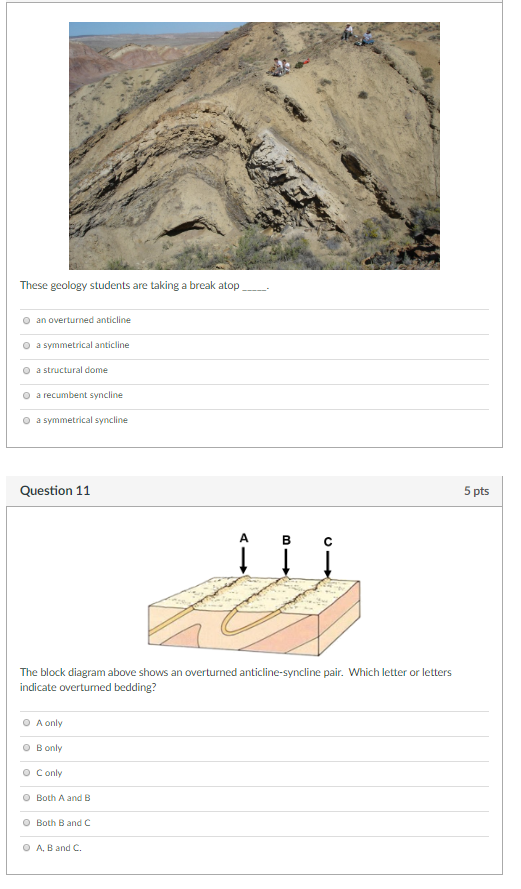 These geology students are taking a break atop _____.

an overturned anticline

a symmetrical anticline

a structural dome

a recumbent syncline

a symmetrical syncline

Question 11

5 pts

A B C

The block diagram above shows an overturned anticline-syncline pair. Which letter or letters indicate overturned bedding?

A only

B only

C only

Both A and B

Both B and C

A, B and C.