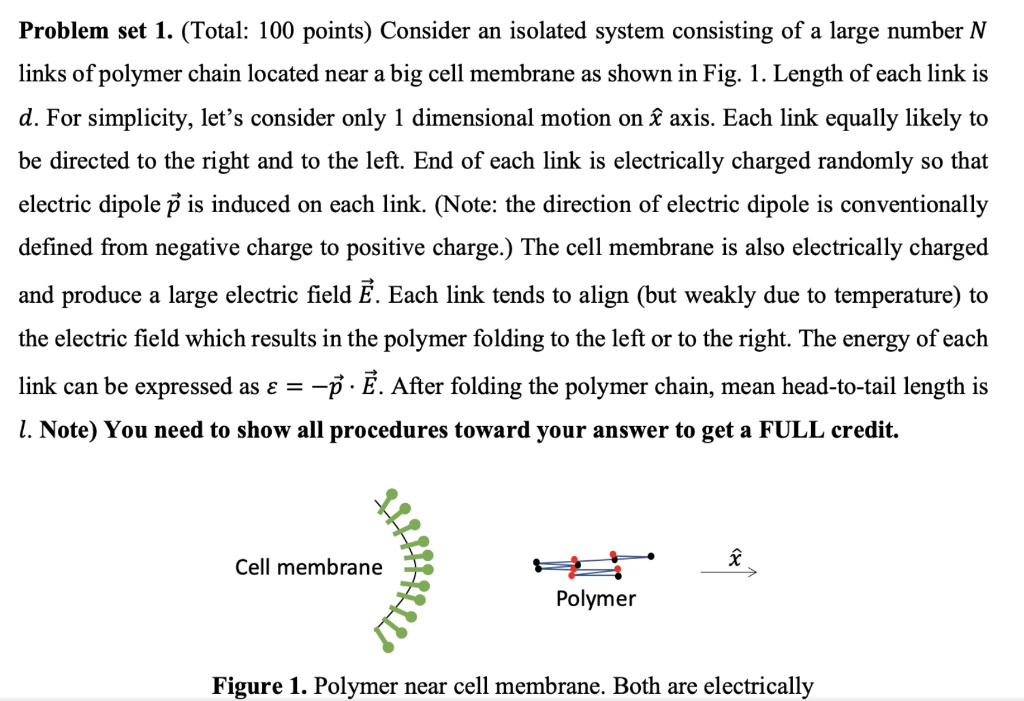 **Problem set 1.** (Total: 100 points) Consider an isolated system consisting of a large number $N$ links of polymer chain located near a big cell membrane as shown in Fig. 1. Length of each link is $d$. For simplicity, let's consider only 1 dimensional motion on $\hat{x}$ axis. Each link equally likely to be directed to the right and to the left. End of each link is electrically charged randomly so that electric dipole $\vec{p}$ is induced on each link. (Note: the direction of electric dipole is conventionally defined from negative charge to positive charge.) The cell membrane is also electrically charged and produce a large electric field $\vec{E}$. Each link tends to align (but weakly due to temperature) to the electric field which results in the polymer folding to the left or to the right. The energy of each link can be expressed as $\varepsilon = -\vec{p} \cdot \vec{E}$. After folding the polymer chain, mean head-to-tail length is $l$. **Note) You need to show all procedures toward your answer to get a FULL credit.**

Cell membrane

Polymer

$\hat{x}$

**Figure 1.** Polymer near cell membrane. Both are electrically