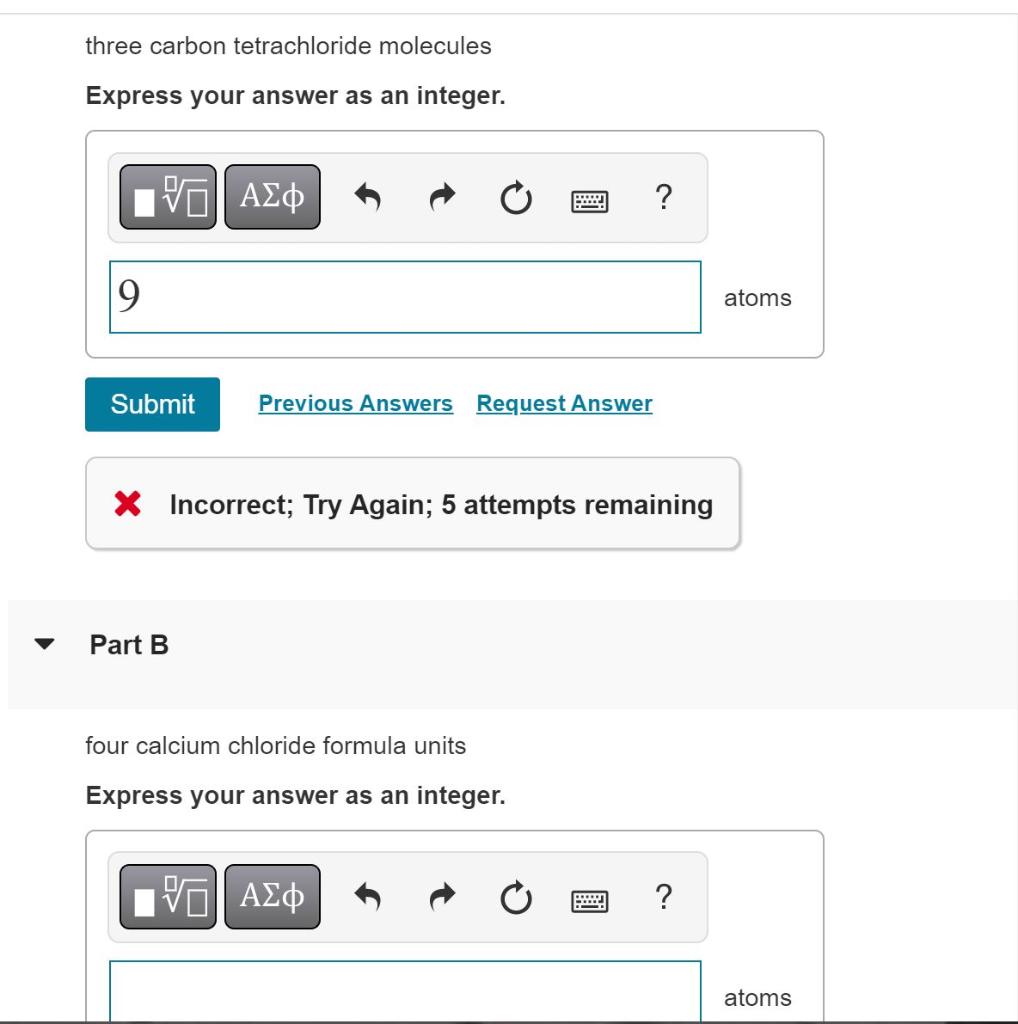 three carbon tetrachloride molecules

Express your answer as an integer.

ΑΣφ ?

9

atoms

Submit Previous Answers Request Answer

Incorrect; Try Again; 5 attempts remaining

Part B

four calcium chloride formula units

Express your answer as an integer.

ΑΣφ ?

atoms