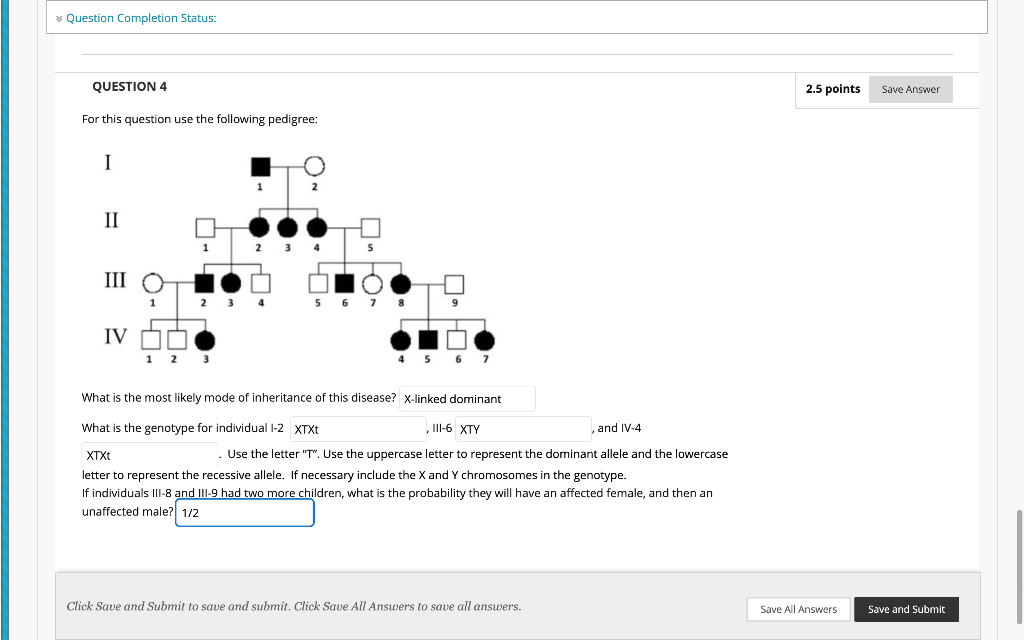 Question Completion Status:

QUESTION 4

2.5 points Save Answer

For this question use the following pedigree:

I
1 2
II
1 2 3 4 5
III
1 2 3 4 5 6 7 8 9
IV
1 2 3 4 5 6 7

What is the most likely mode of inheritance of this disease? X-linked dominant

What is the genotype for individual I-2 XTXt , III-6 XTY , and IV-4 XTXt . Use the letter "T". Use the uppercase letter to represent the dominant allele and the lowercase letter to represent the recessive allele. If necessary include the X and Y chromosomes in the genotype.

If individuals III-8 and III-9 had two more children, what is the probability they will have an affected female, and then an unaffected male? 1/2

Click Save and Submit to save and submit. Click Save All Answers to save all answers.

Save All Answers Save and Submit