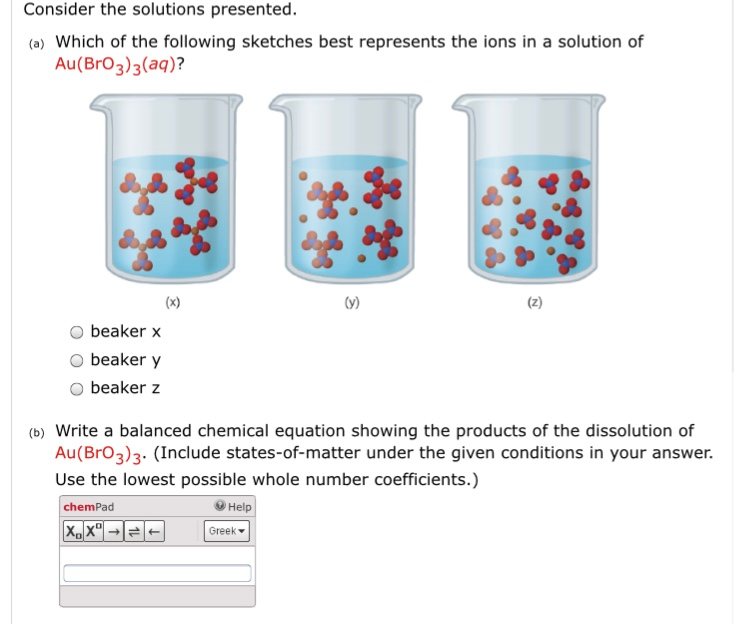 Consider the solutions presented.

(a) Which of the following sketches best represents the ions in a solution of $Au(BrO_3)_3(aq)$?

(x)

(y)

(z)

beaker x

beaker y

beaker z

(b) Write a balanced chemical equation showing the products of the dissolution of $Au(BrO_3)_3$. (Include states-of-matter under the given conditions in your answer. Use the lowest possible whole number coefficients.)

chemPad

Help

$X_{\square}$ $X^{\square}$ → ⇌ ←

Greek