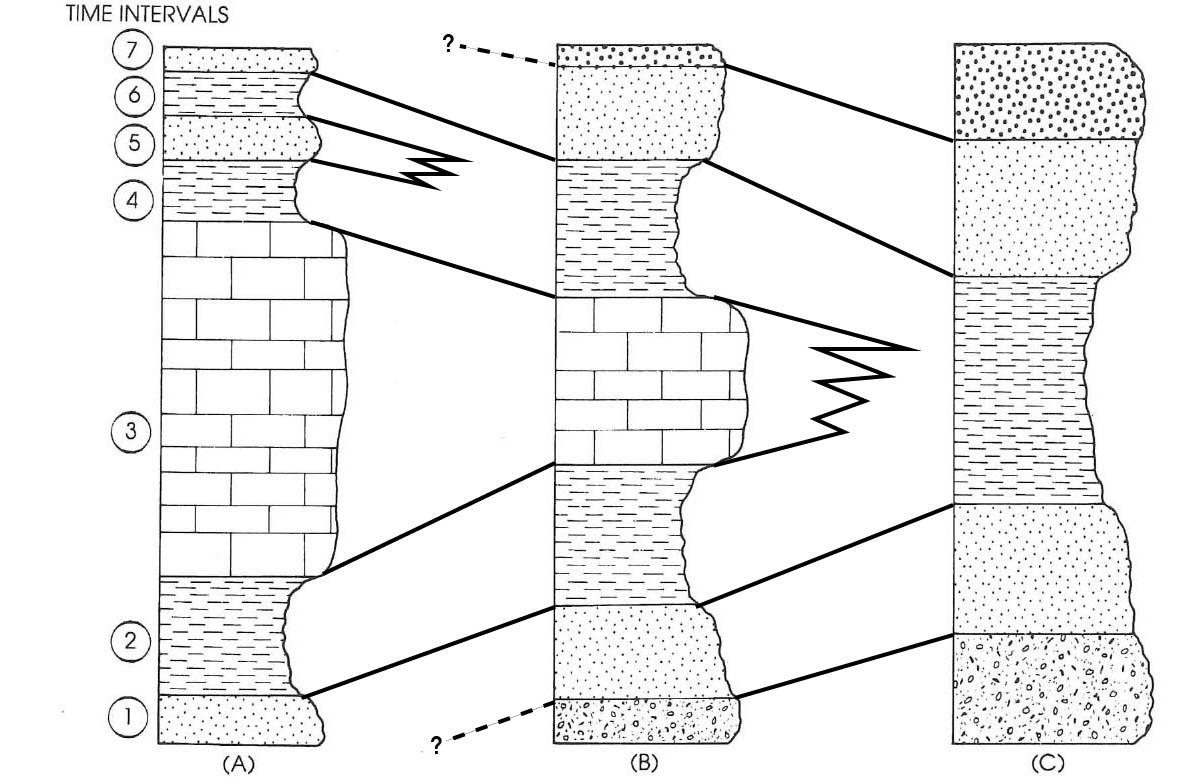 TIME INTERVALS

7
6
5
4
3
2
1

?
?

(A)
(B)
(C)