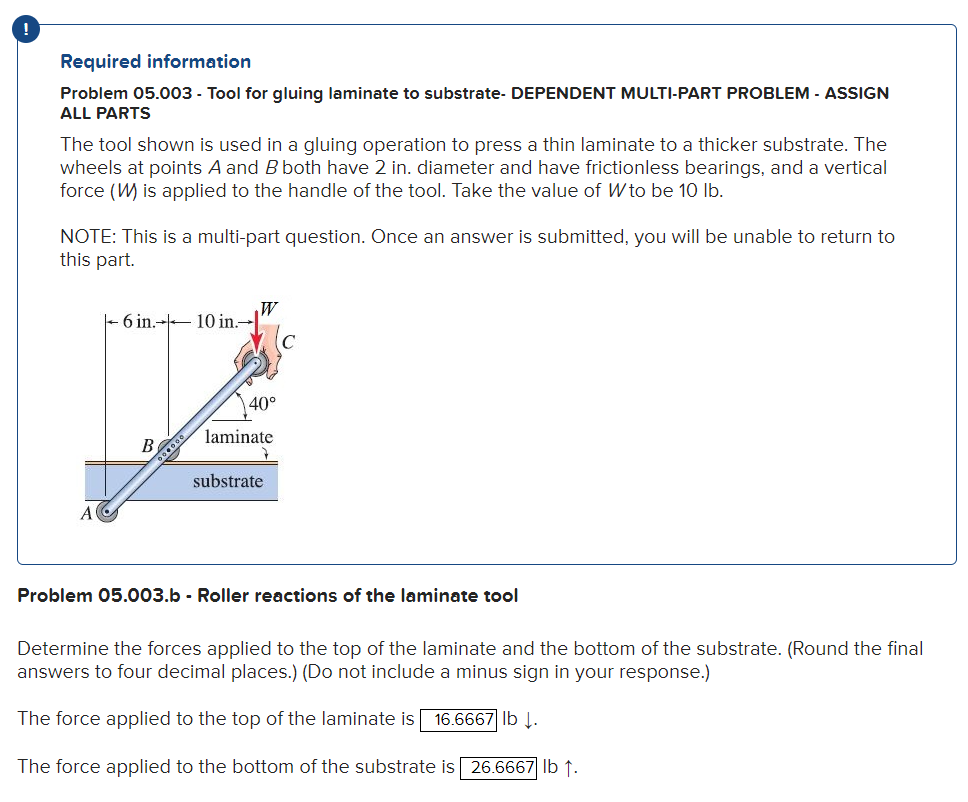 !

Required information

Problem 05.003 - Tool for gluing laminate to substrate- DEPENDENT MULTI-PART PROBLEM - ASSIGN ALL PARTS

The tool shown is used in a gluing operation to press a thin laminate to a thicker substrate. The wheels at points $A$ and $B$ both have 2 in. diameter and have frictionless bearings, and a vertical force ($W$) is applied to the handle of the tool. Take the value of $W$ to be 10 lb.

NOTE: This is a multi-part question. Once an answer is submitted, you will be unable to return to this part.

6 in. 10 in. $W$ $C$ 40° $B$ laminate substrate $A$

Problem 05.003.b - Roller reactions of the laminate tool

Determine the forces applied to the top of the laminate and the bottom of the substrate. (Round the final answers to four decimal places.) (Do not include a minus sign in your response.)

The force applied to the top of the laminate is 16.6667 lb ↓.

The force applied to the bottom of the substrate is 26.6667 lb ↑.