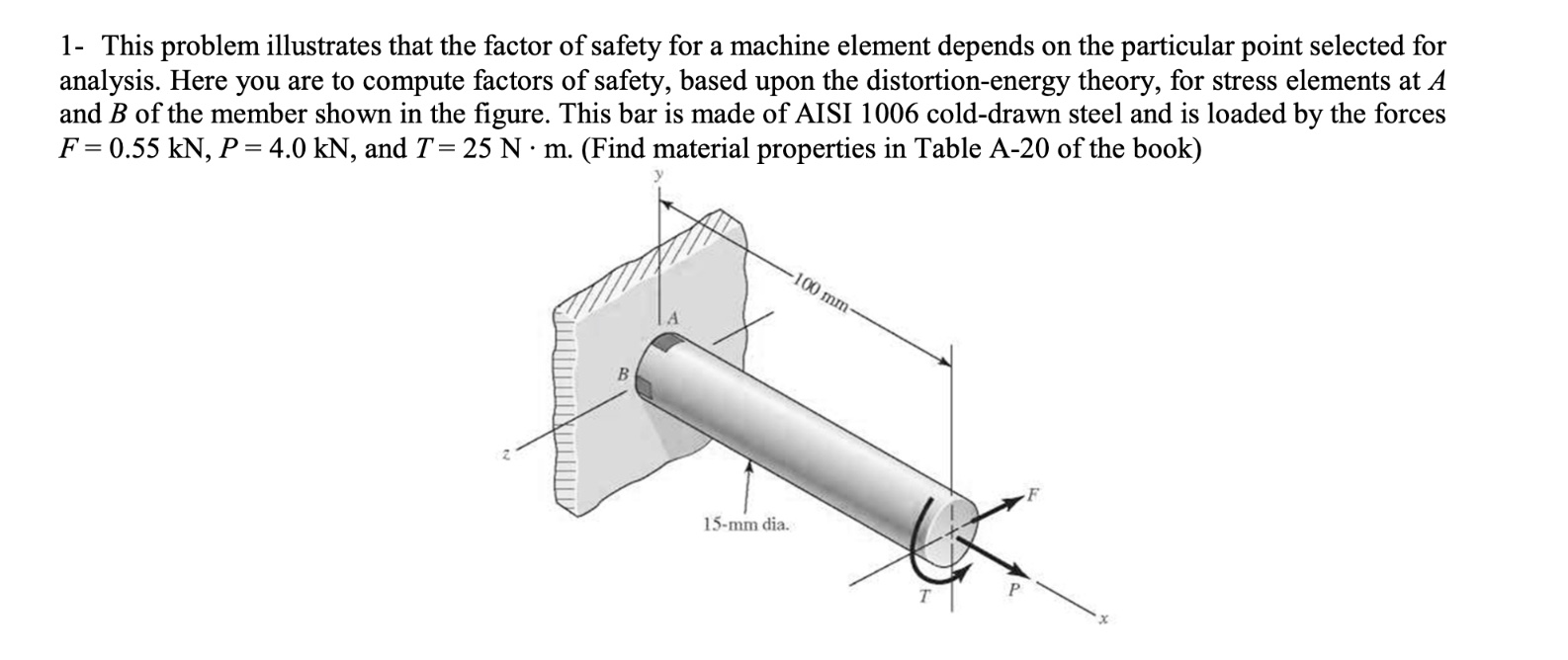 1- This problem illustrates that the factor of safety for a machine element depends on the particular point selected for analysis. Here you are to compute factors of safety, based upon the distortion-energy theory, for stress elements at $A$ and $B$ of the member shown in the figure. This bar is made of AISI 1006 cold-drawn steel and is loaded by the forces $F = 0.55$ kN, $P = 4.0$ kN, and $T = 25$ N · m. (Find material properties in Table A-20 of the book)

y

100 mm

A

B

z

15-mm dia.

F

T

P

x