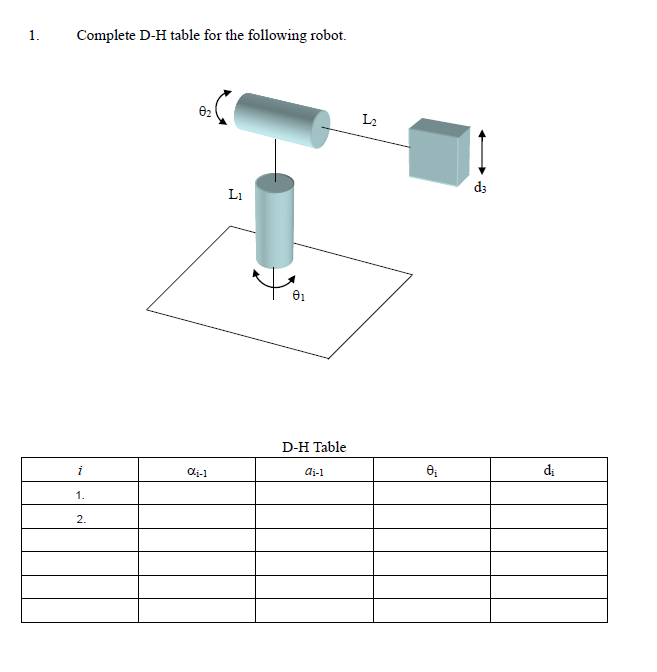 1. Complete D-H table for the following robot.

$\theta_2$

$L_2$

$d_3$

$L_1$

$\theta_1$

D-H Table

| $i$ | $\alpha_{i-1}$ | $a_{i-1}$ | $\theta_i$ | $d_i$ |
|---|---|---|---|---|
| 1. | | | | |
| 2. | | | | |
| | | | | |
| | | | | |
| | | | | |
| | | | | |