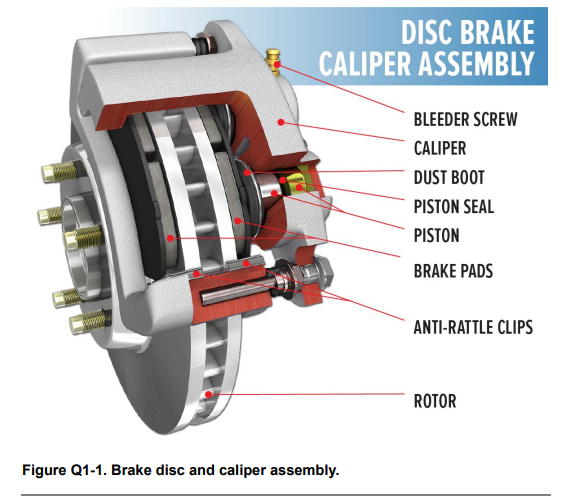 DISC BRAKE CALIPER ASSEMBLY

BLEEDER SCREW

CALIPER

DUST BOOT

PISTON SEAL

PISTON

BRAKE PADS

ANTI-RATTLE CLIPS

ROTOR

Figure Q1-1. Brake disc and caliper assembly.